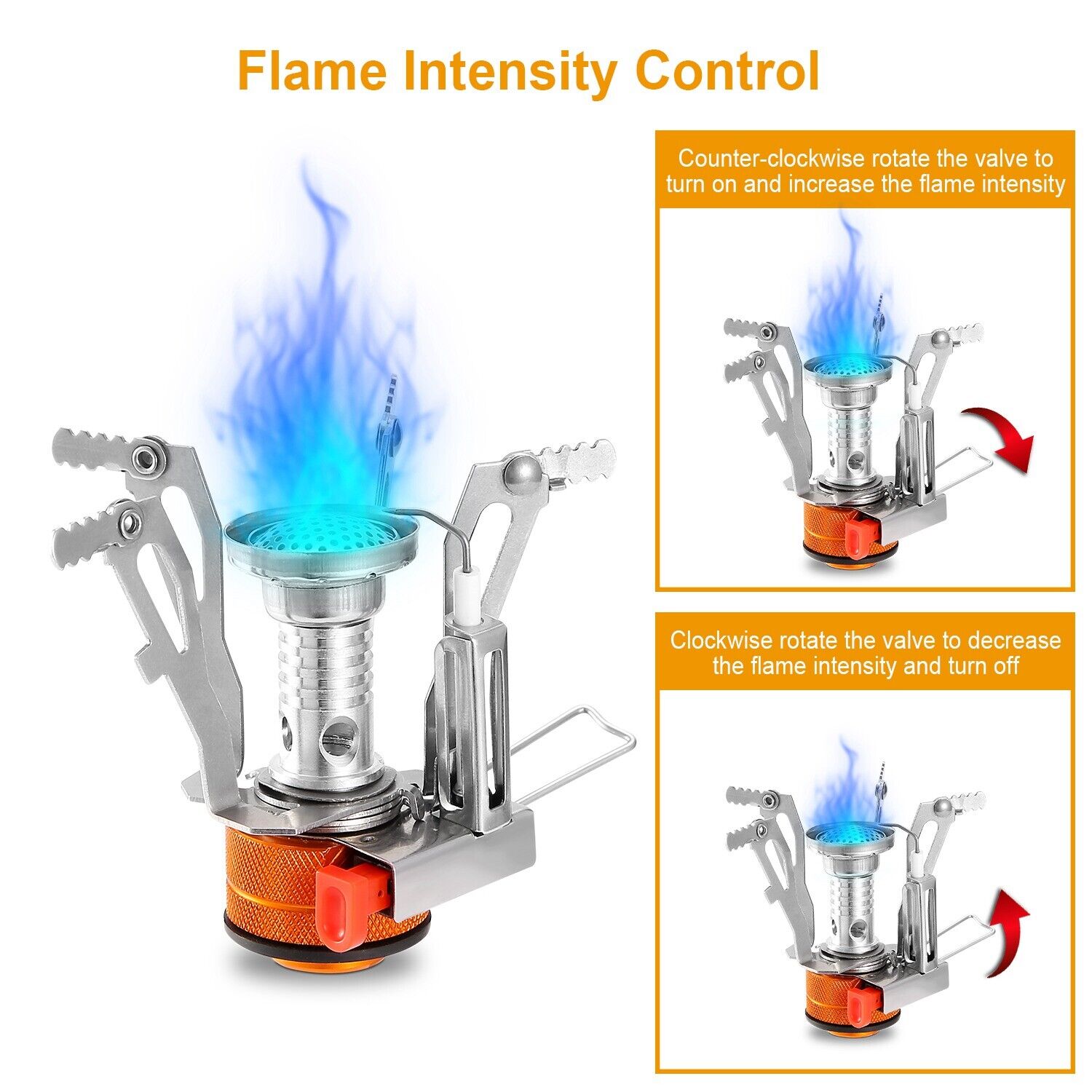 Flame Intensity Control

Counter-clockwise rotate the valve to turn on and increase the flame intensity

Clockwise rotate the valve to decrease the flame intensity and turn off