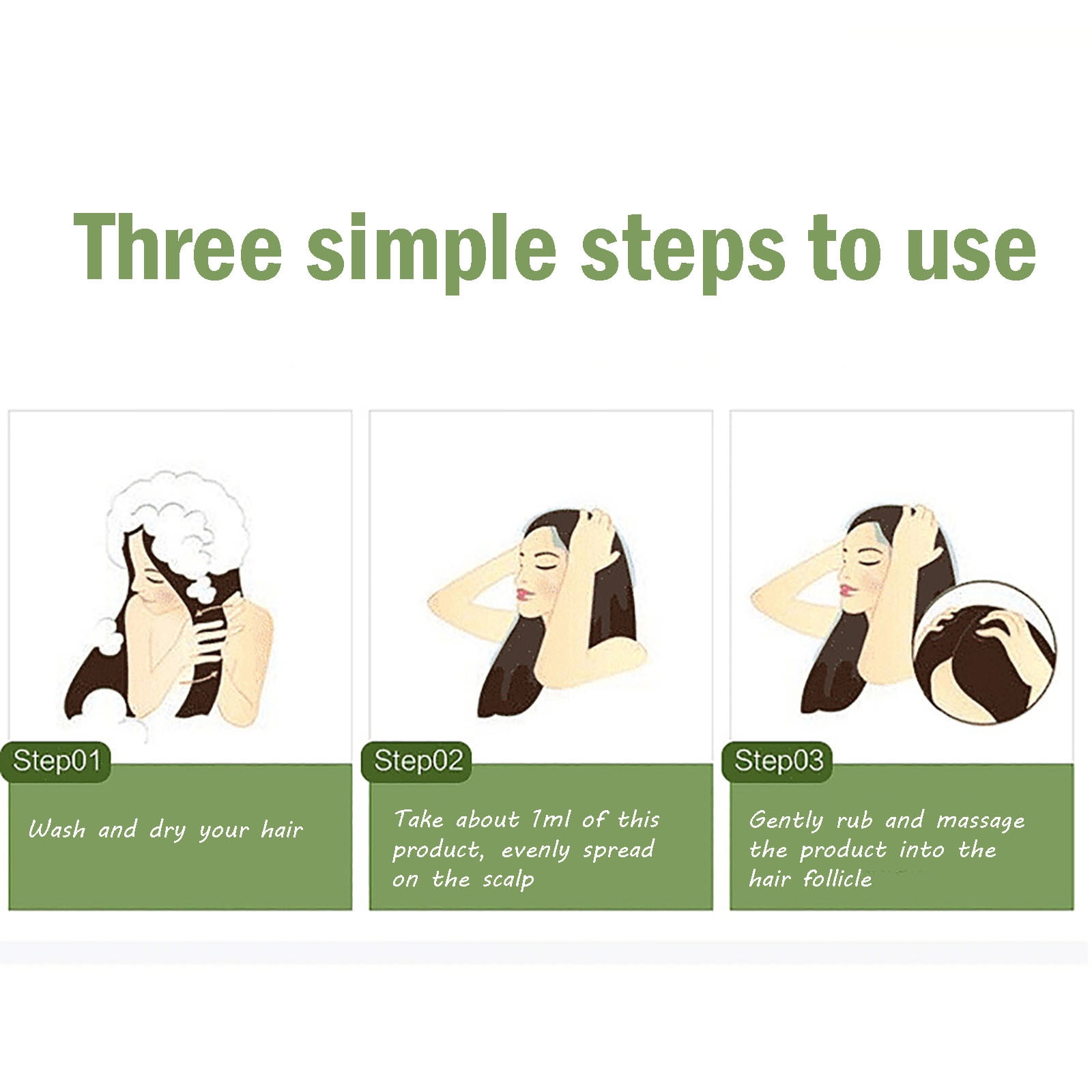 Three simple steps to use

Step01

Wash and dry your hair

Step02

Take about 1ml of this product, evenly spread on the scalp

Step03

Gently rub and massage the product into the hair follicle