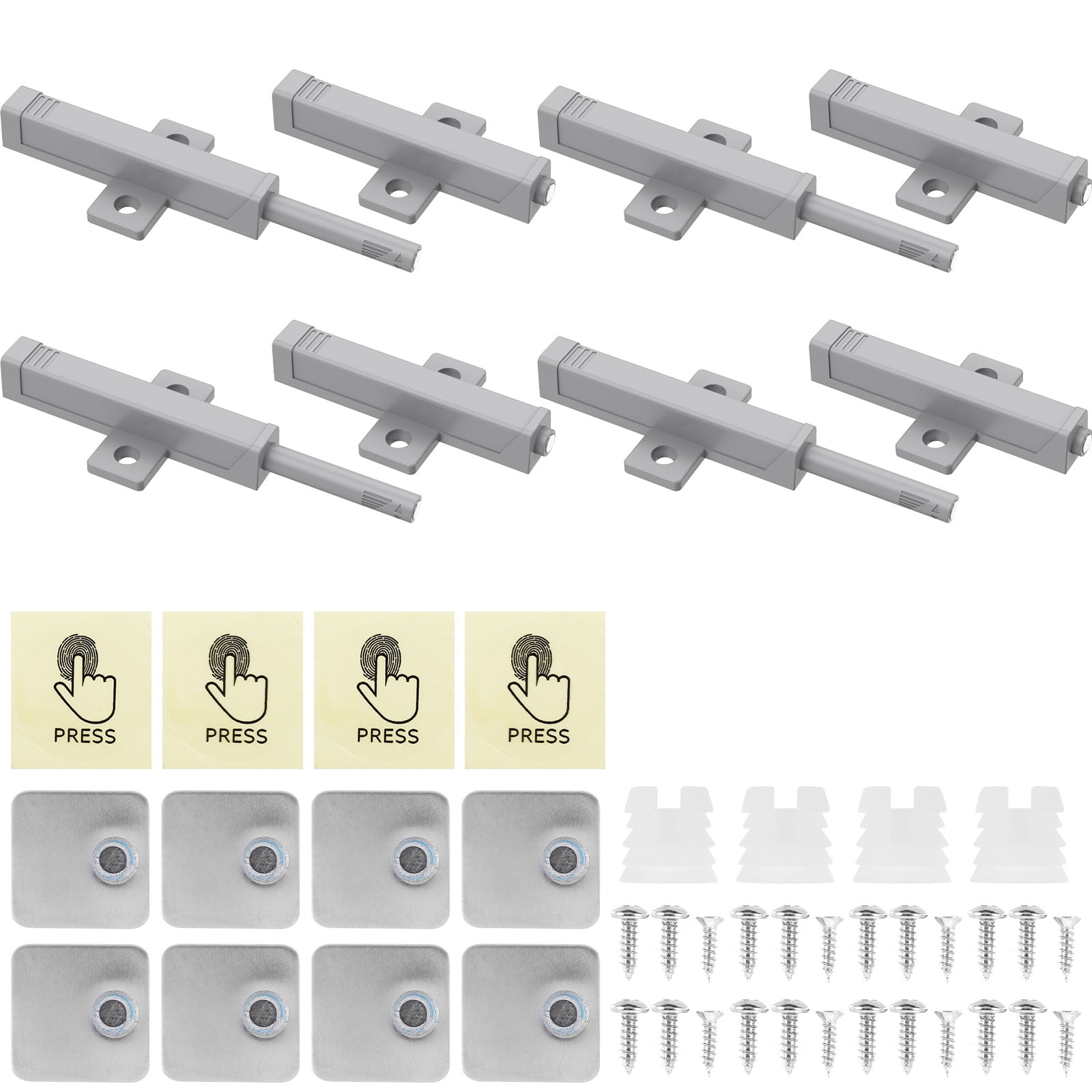 PRESS

PRESS

PRESS

PRESS