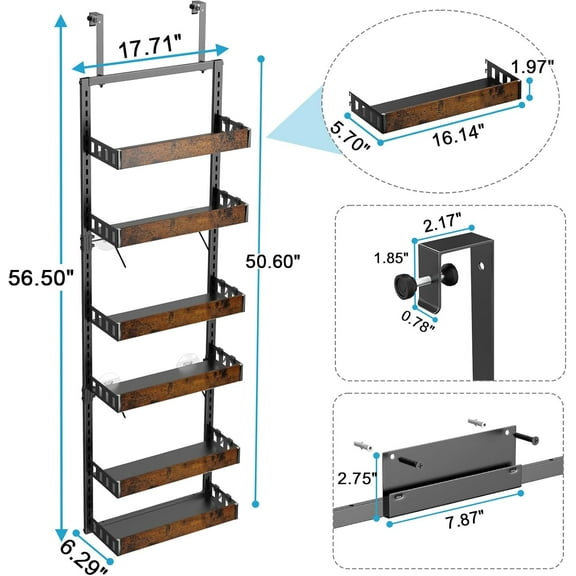 17.71"

56.50"

50.60"

6.29"

1.97"

5.70"

16.14"

2.17"

1.85"

0.78"

2.75"

7.87"