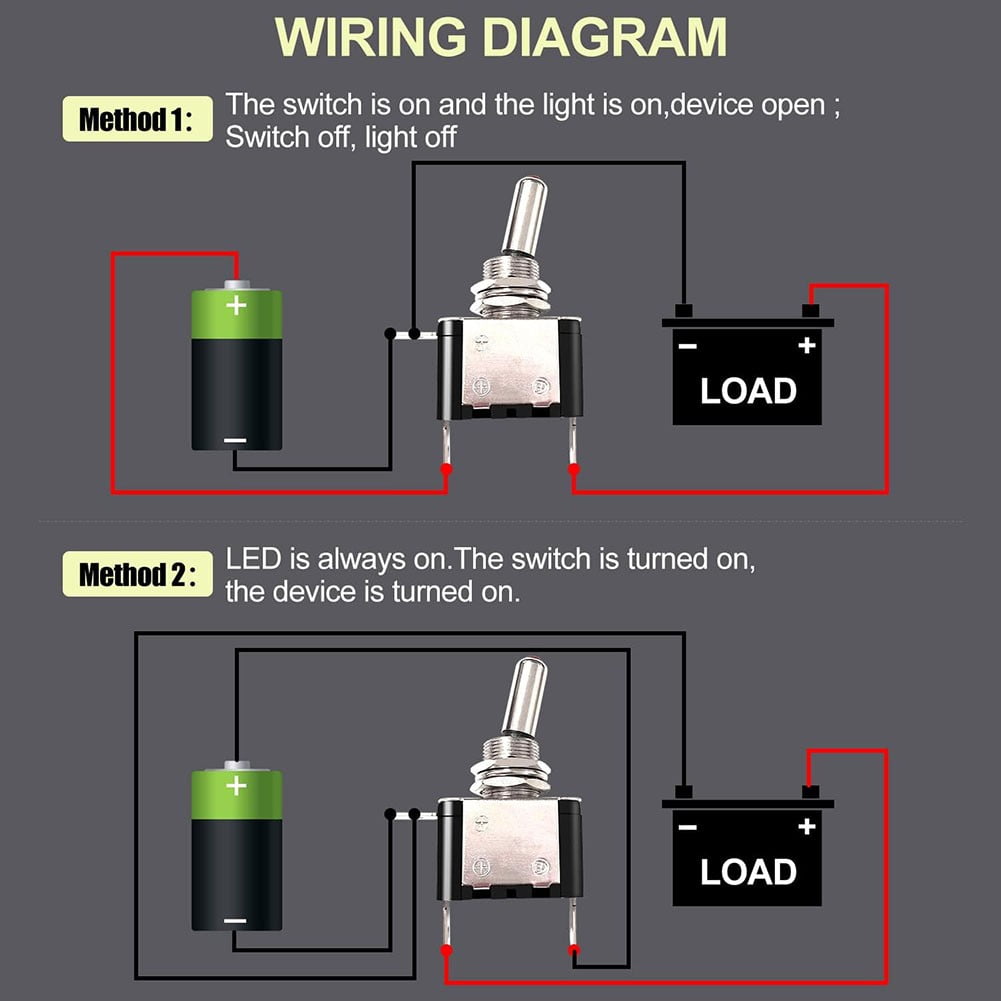 WIRING DIAGRAM

Method 1: The switch is on and the light is on,device open ; Switch off, light off

+

−

−

+

LOAD

Method 2: LED is always on.The switch is turned on, the device is turned on.

+

−

−

+

LOAD