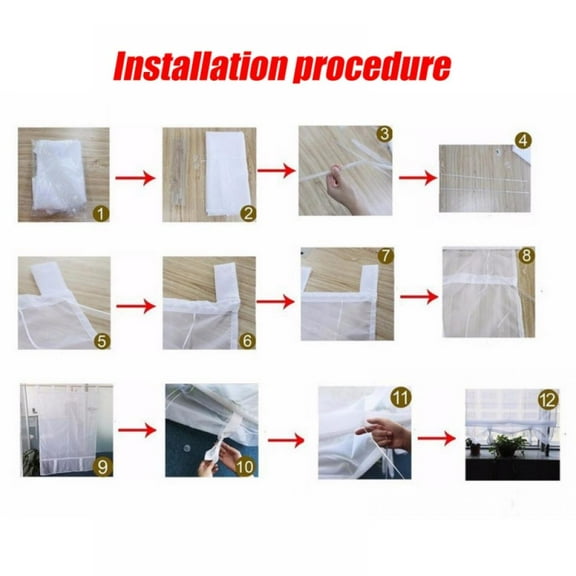 Installation procedure

1

2

3

4

5

6

7

8

9

10

11

12