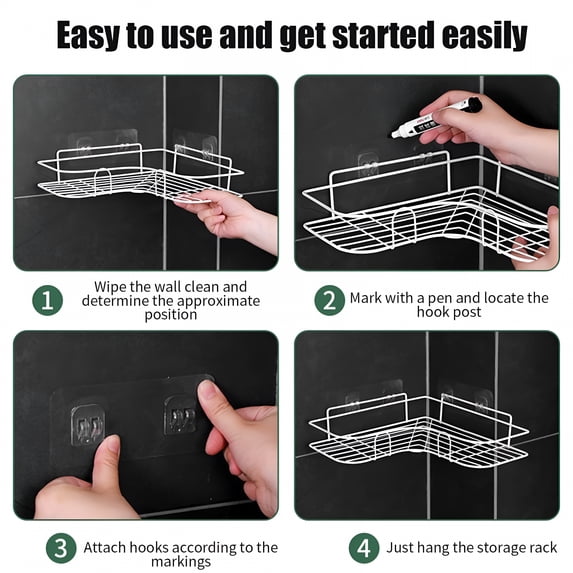 Easy to use and get started easily

1 Wipe the wall clean and determine the approximate position

2 Mark with a pen and locate the hook post

3 Attach hooks according to the markings

4 Just hang the storage rack