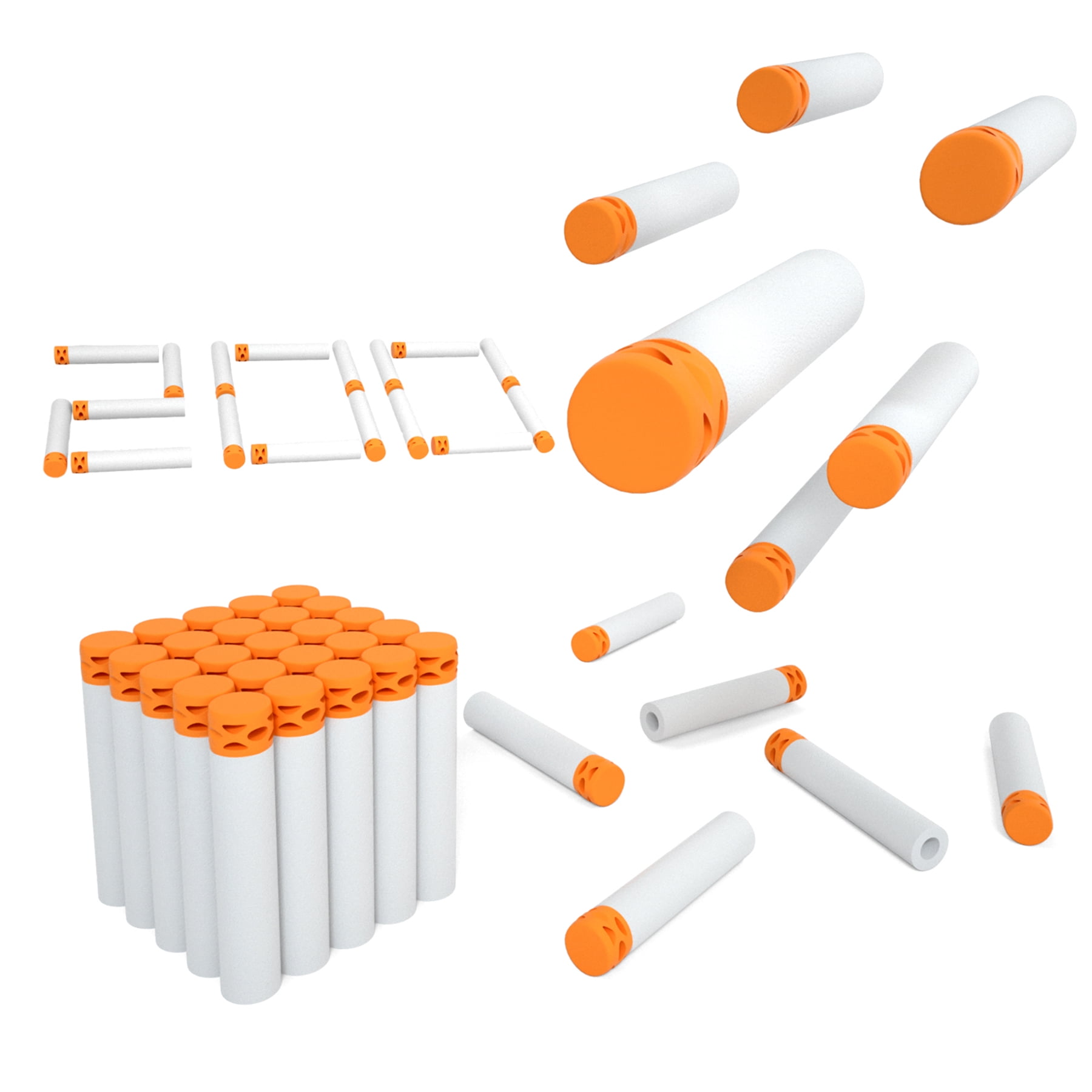 200