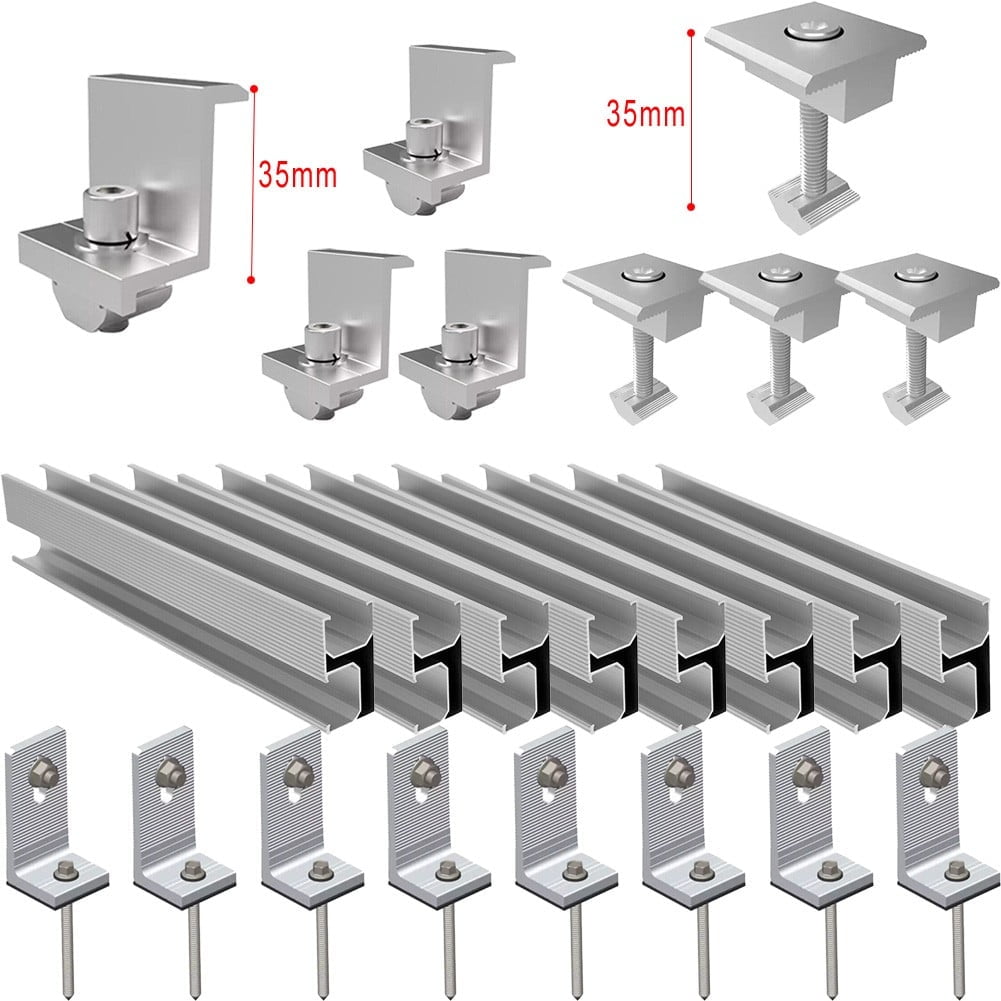 35mm

35mm