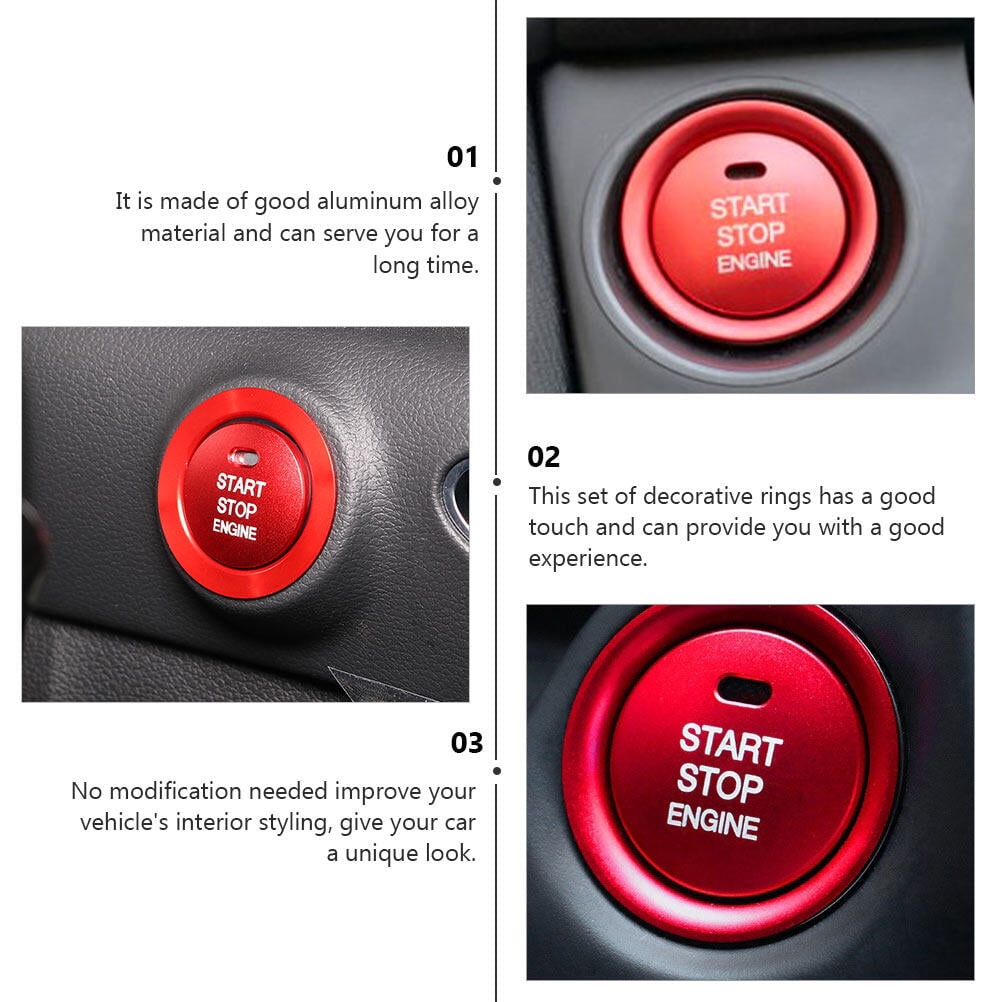 01

It is made of good aluminum alloy material and can serve you for a long time.

START
STOP
ENGINE

START
STOP
ENGINE

02

This set of decorative rings has a good touch and can provide you with a good experience.

03

No modification needed improve your vehicle's interior styling, give your car a unique look.

START
STOP
ENGINE