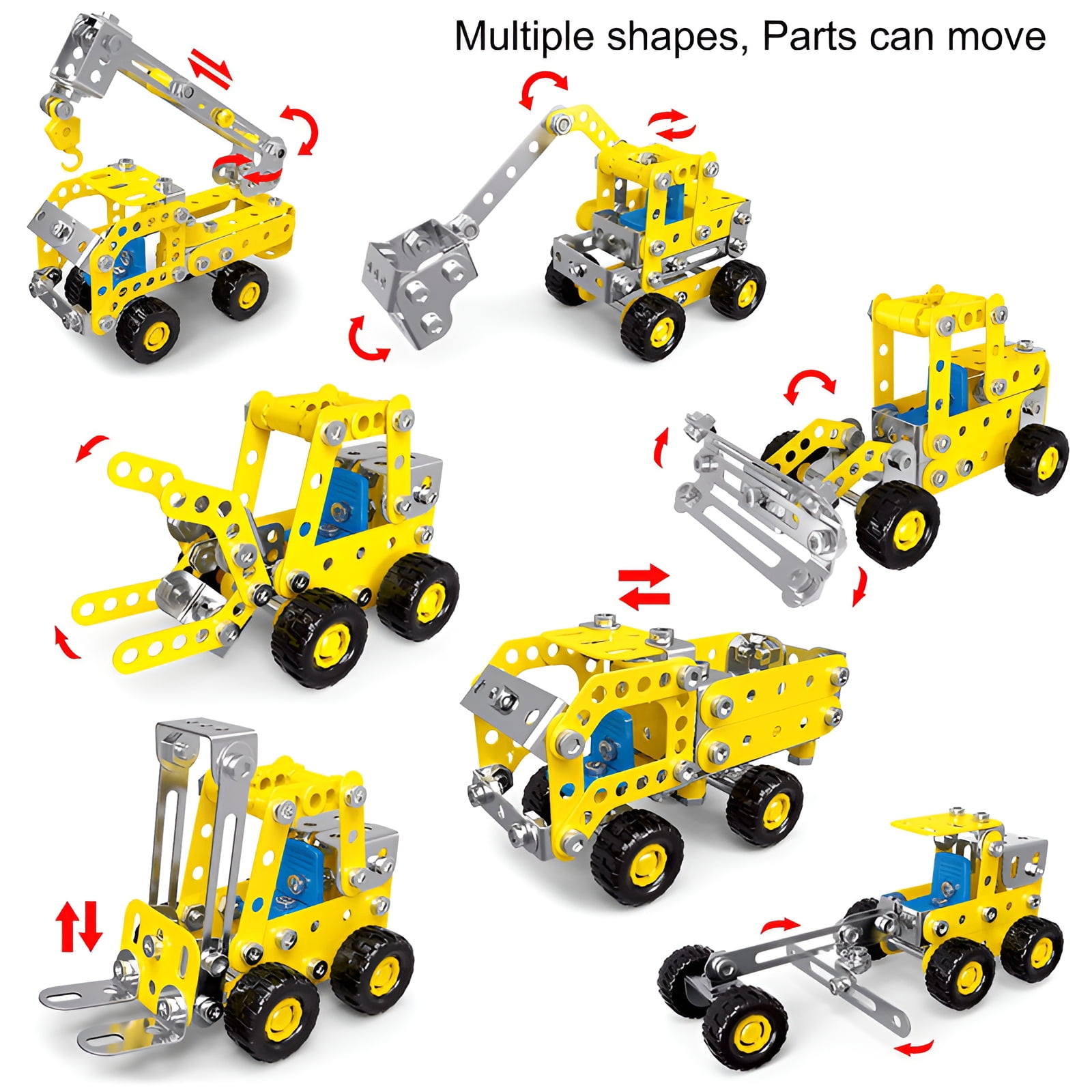 Multiple shapes, Parts can move