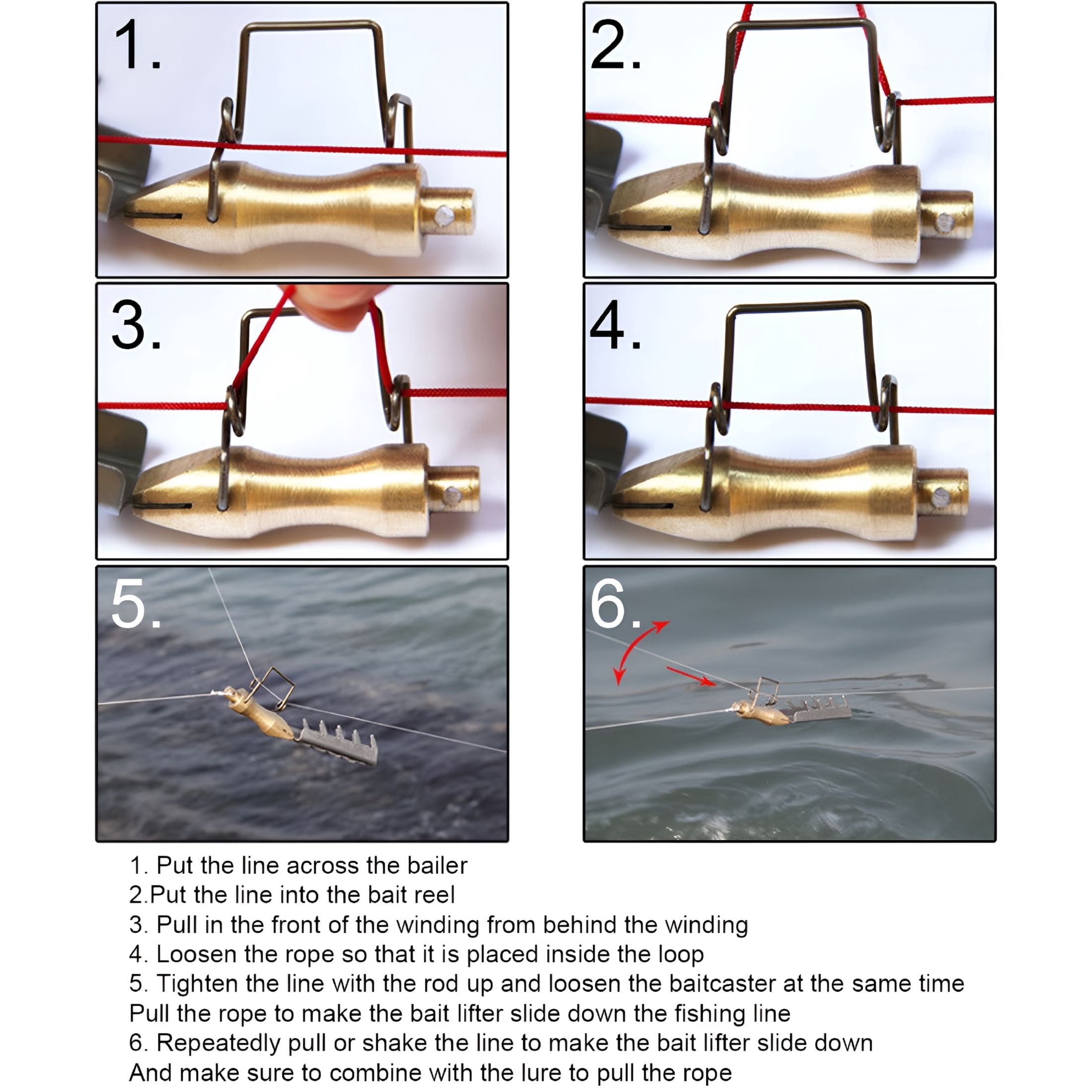 1.

2.

3.

4.

5.

6.

1. Put the line across the bailer
2.Put the line into the bait reel
3. Pull in the front of the winding from behind the winding
4. Loosen the rope so that it is placed inside the loop
5. Tighten the line with the rod up and loosen the baitcaster at the same time
Pull the rope to make the bait lifter slide down the fishing line
6. Repeatedly pull or shake the line to make the bait lifter slide down
And make sure to combine with the lure to pull the rope