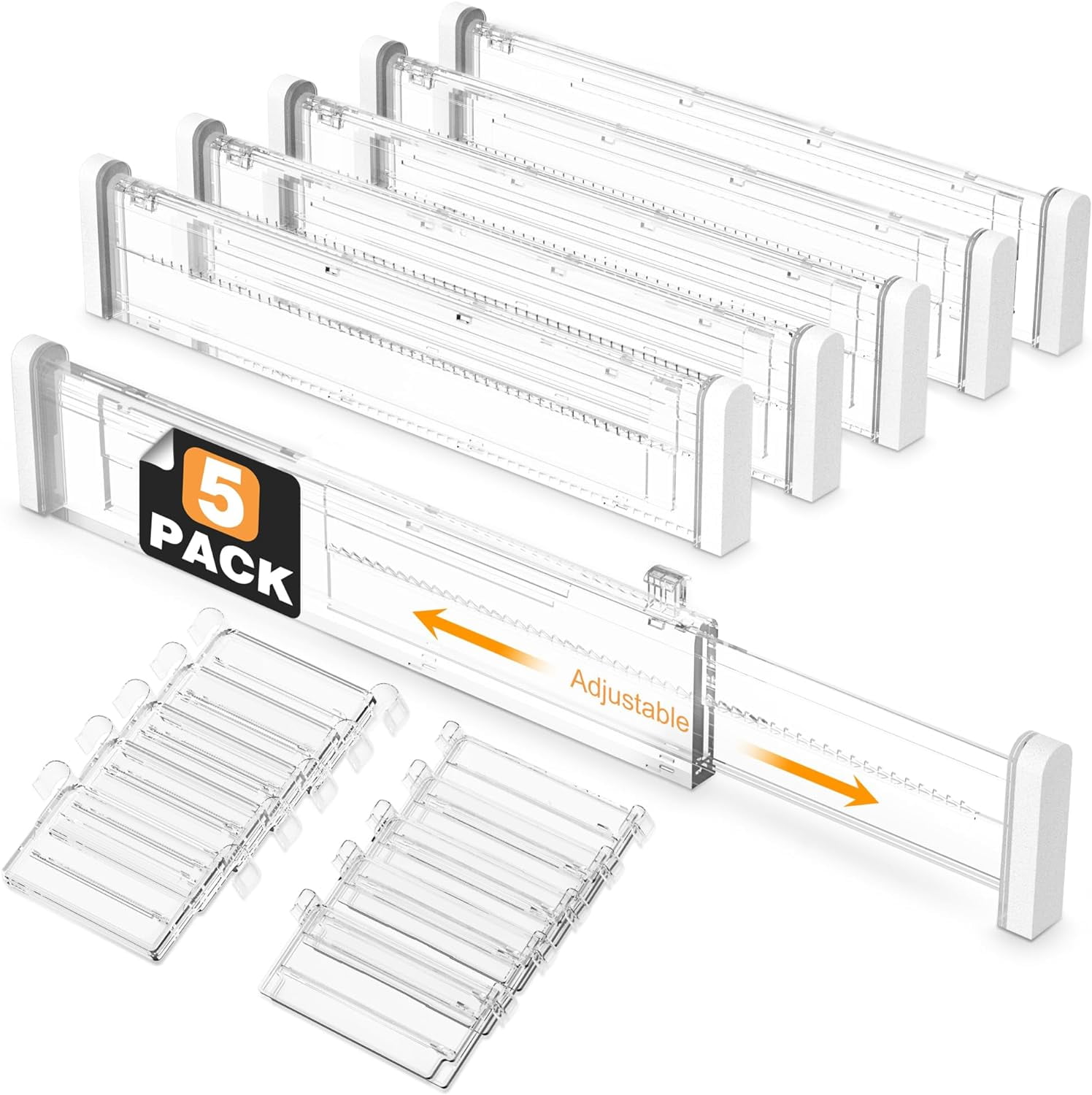 5
PACK

Adjustable