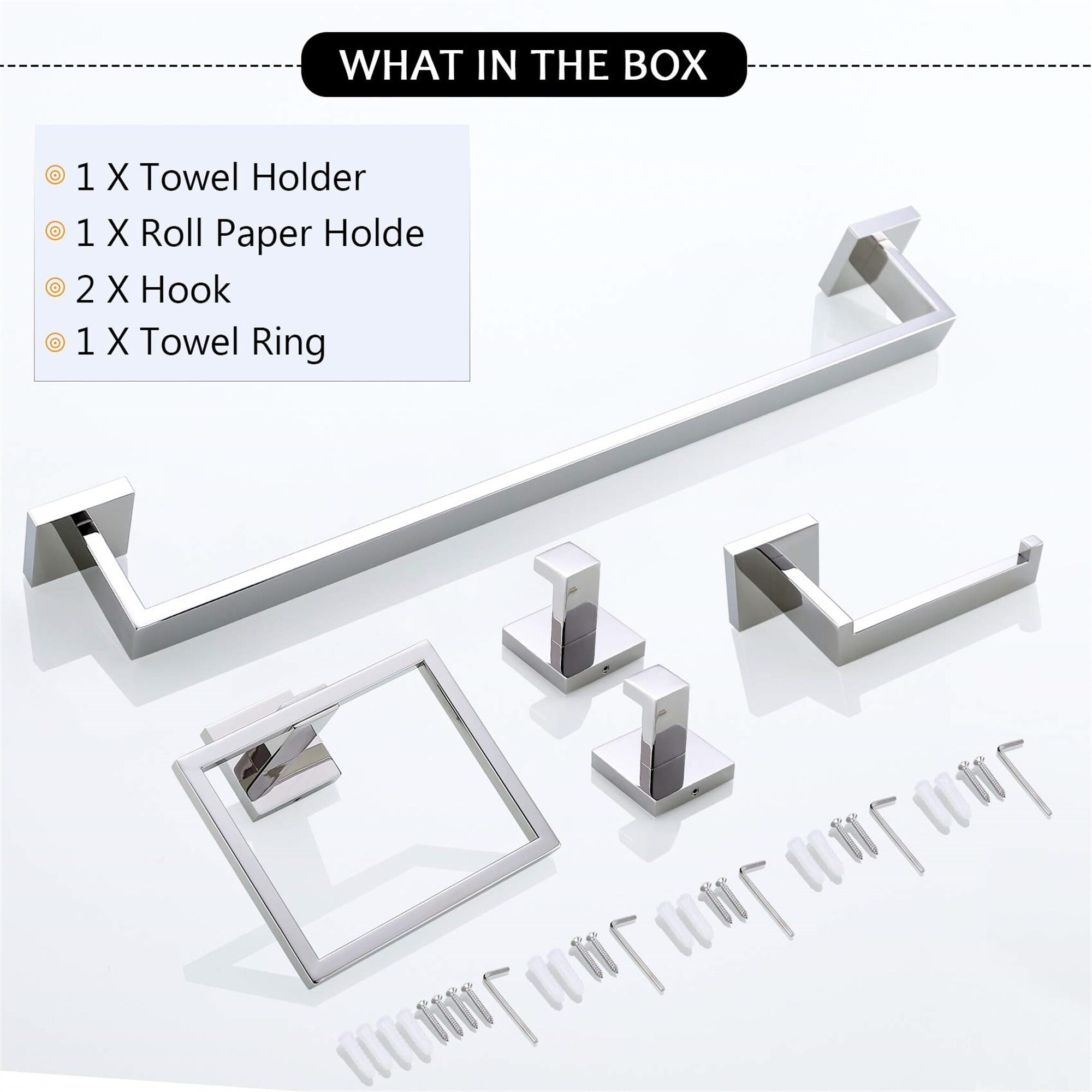 WHAT IN THE BOX

1 X Towel Holder
1 X Roll Paper Holde
2 X Hook
1 X Towel Ring