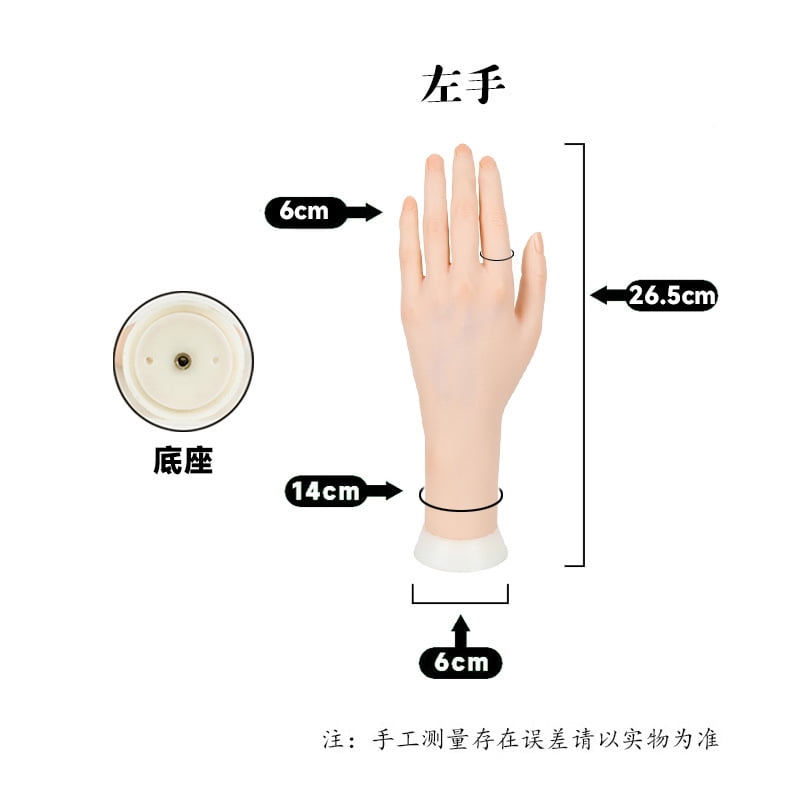 左手

6cm

26.5cm

底座

14cm

6cm

注：手工测量存在误差请以实物为准