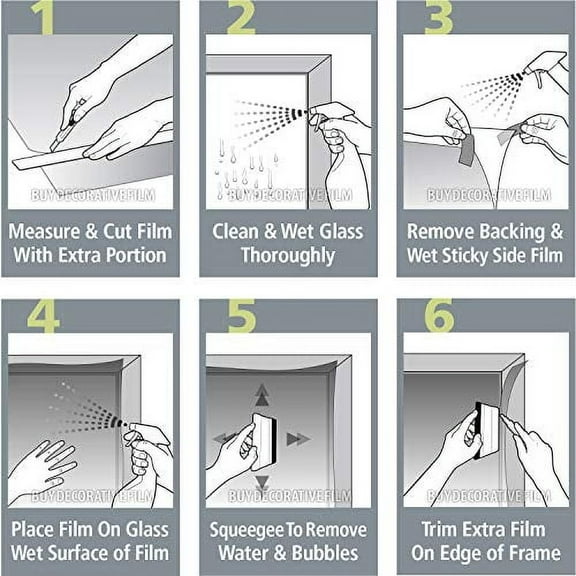 1

BUYDECORATIVEFILM

Measure & Cut Film With Extra Portion

2

BUYDECORATIVEFILM

Clean & Wet Glass Thoroughly

3

BUYDECORATIVEFILM

Remove Backing & Wet Sticky Side Film

4

BUYDECORATIVEFILM

Place Film On Glass Wet Surface of Film

5

BUYDECORATIVEFILM

Squeegee To Remove Water & Bubbles

6

BUYDECORATIVEFILM

Trim Extra Film On Edge of Frame