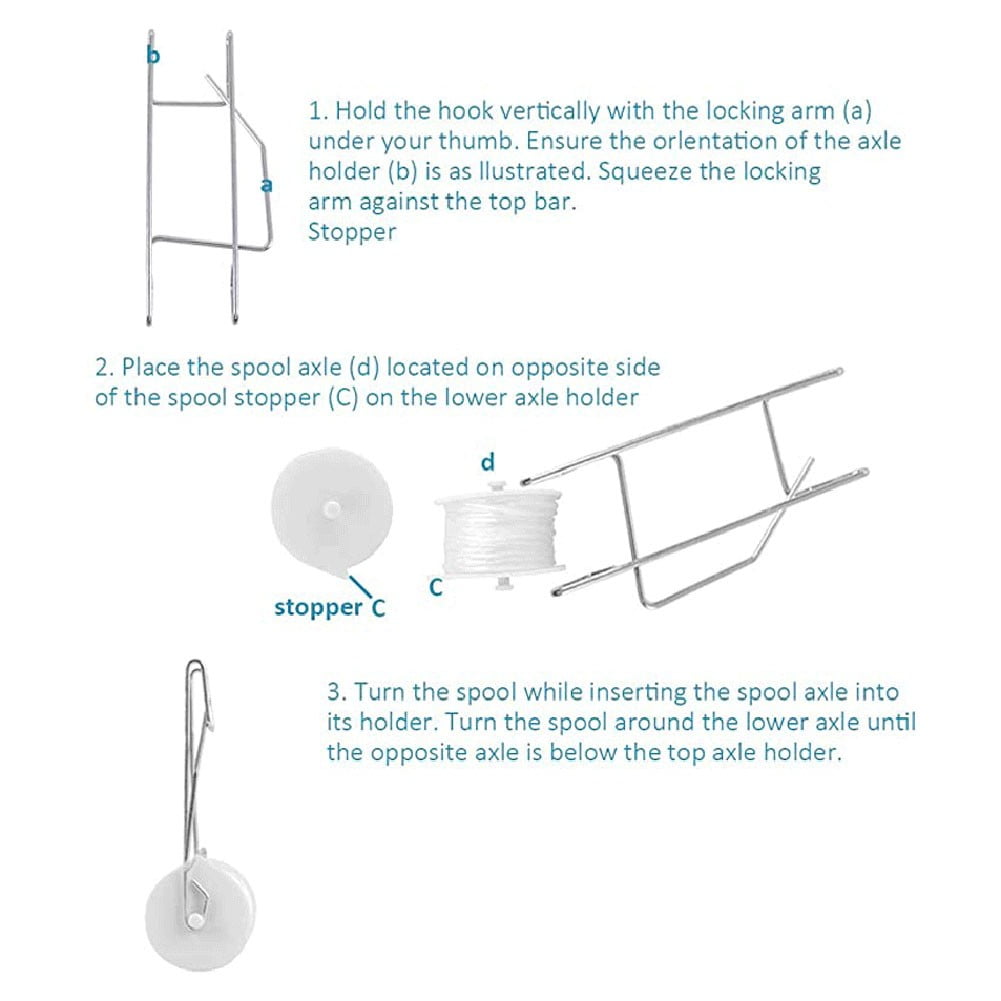 b

a

1. Hold the hook vertically with the locking arm (a) under your thumb. Ensure the orlentation of the axle holder (b) is as llustrated. Squeeze the locking arm against the top bar.
Stopper

2. Place the spool axle (d) located on opposite side of the spool stopper (C) on the lower axle holder

d

C

stopper C

3. Turn the spool while inserting the spool axle into its holder. Turn the spool around the lower axle until the opposite axle is below the top axle holder.