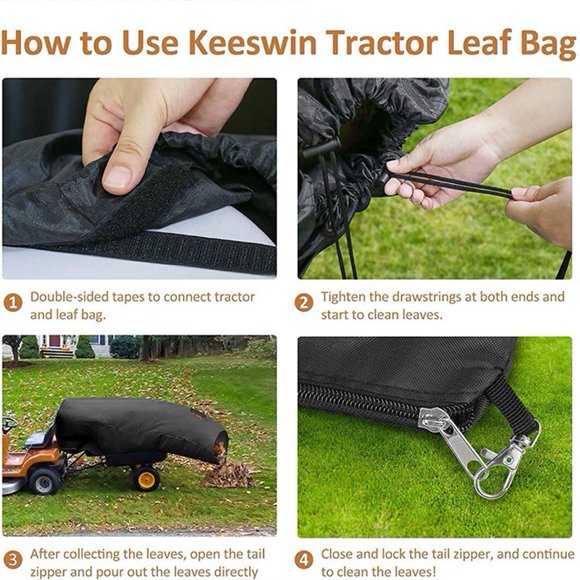 How to Use Keeswin Tractor Leaf Bag

1 Double-sided tapes to connect tractor and leaf bag.

2 Tighten the drawstrings at both ends and start to clean leaves.

3 After collecting the leaves, open the tail zipper and pour out the leaves directly

4 Close and lock the tail zipper, and continue to clean the leaves!