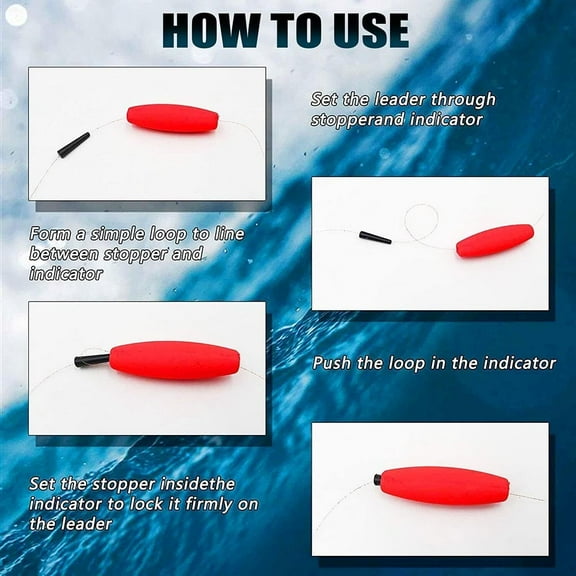 HOW TO USE

Set the leader through stopperand indicator

Form a simple loop to line between stopper and indicator

Push the loop in the indicator

Set the stopper insidethe indicator to lock it firmly on the leader