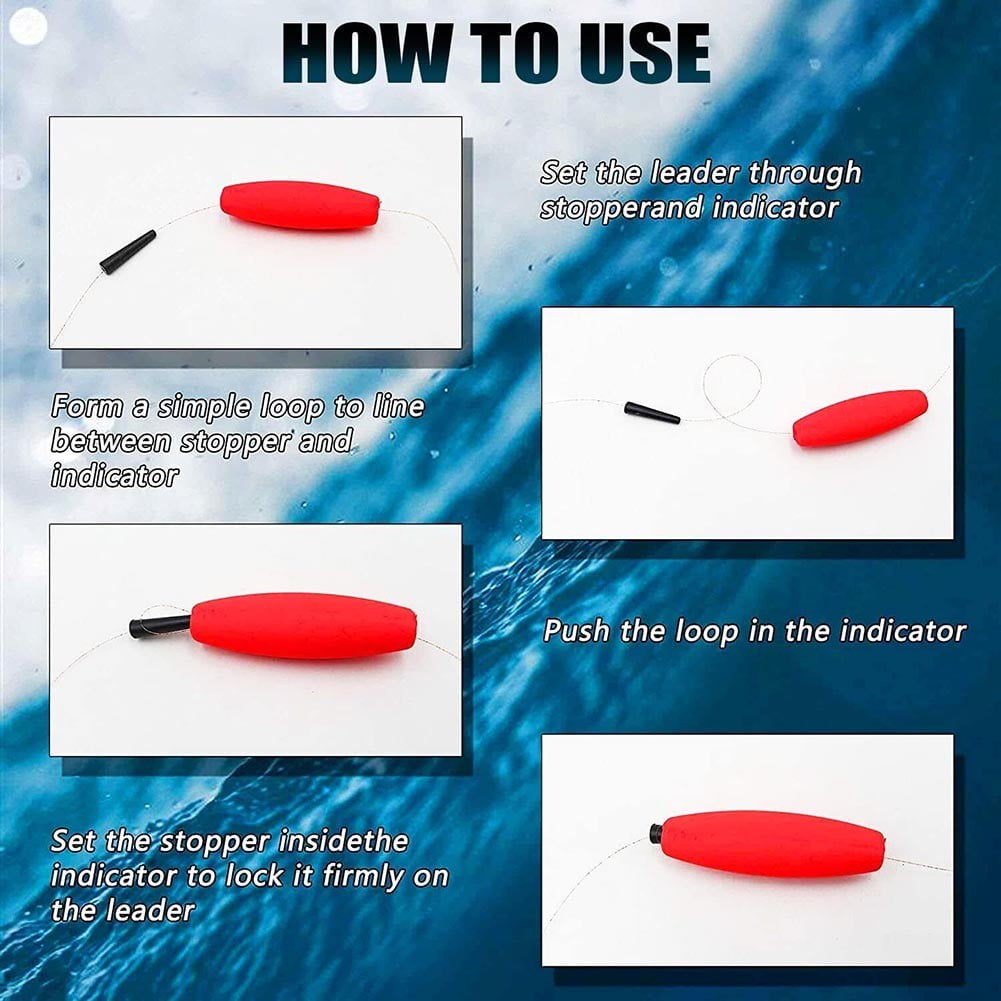 HOW TO USE

Set the leader through stopperand indicator

Form a simple loop to line between stopper and indicator

Push the loop in the indicator

Set the stopper insidethe indicator to lock it firmly on the leader