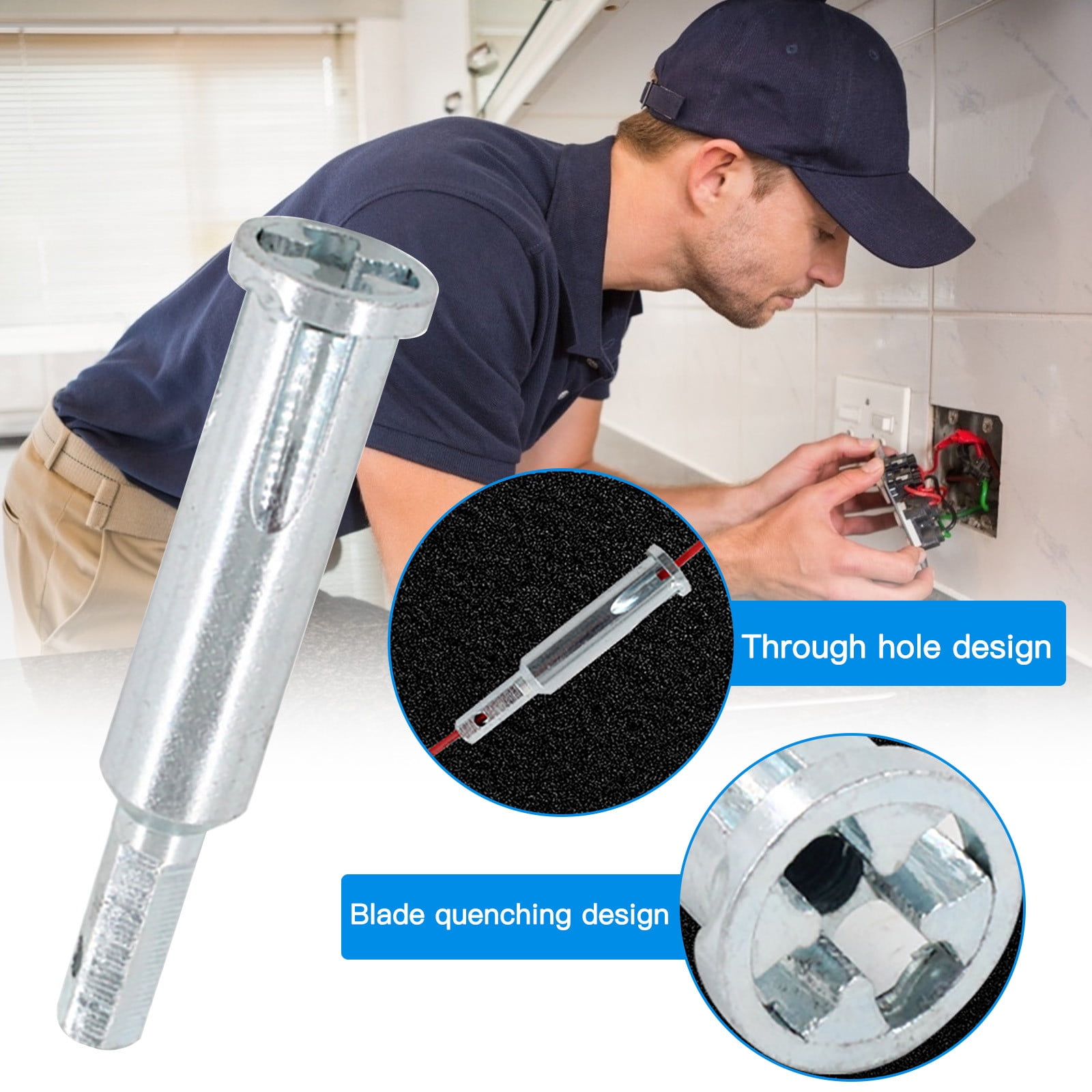 Through hole design

Blade quenching design