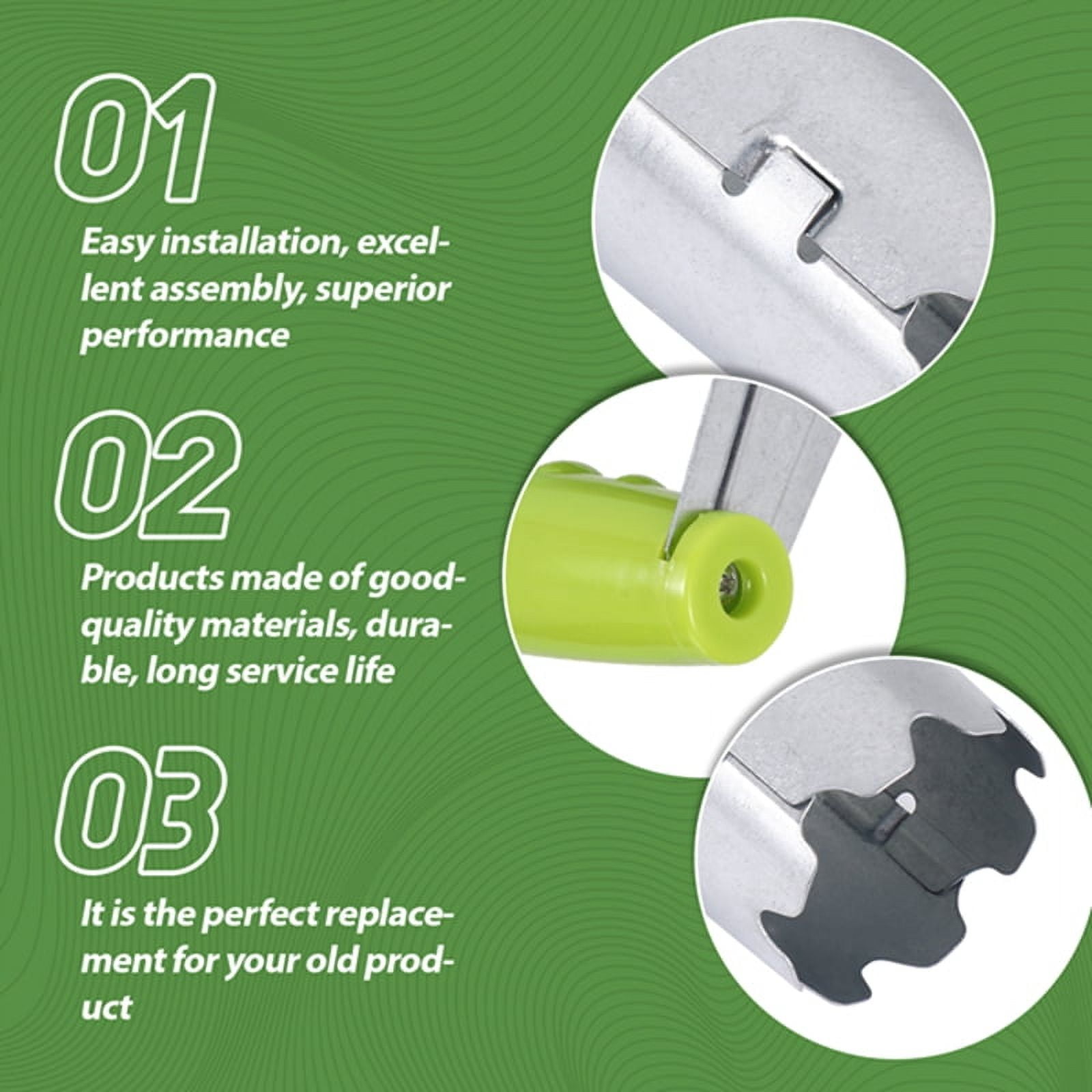 01

Easy installation, excellent assembly, superior performance

02

Products made of good-quality materials, durable, long service life

03

It is the perfect replacement for your old product