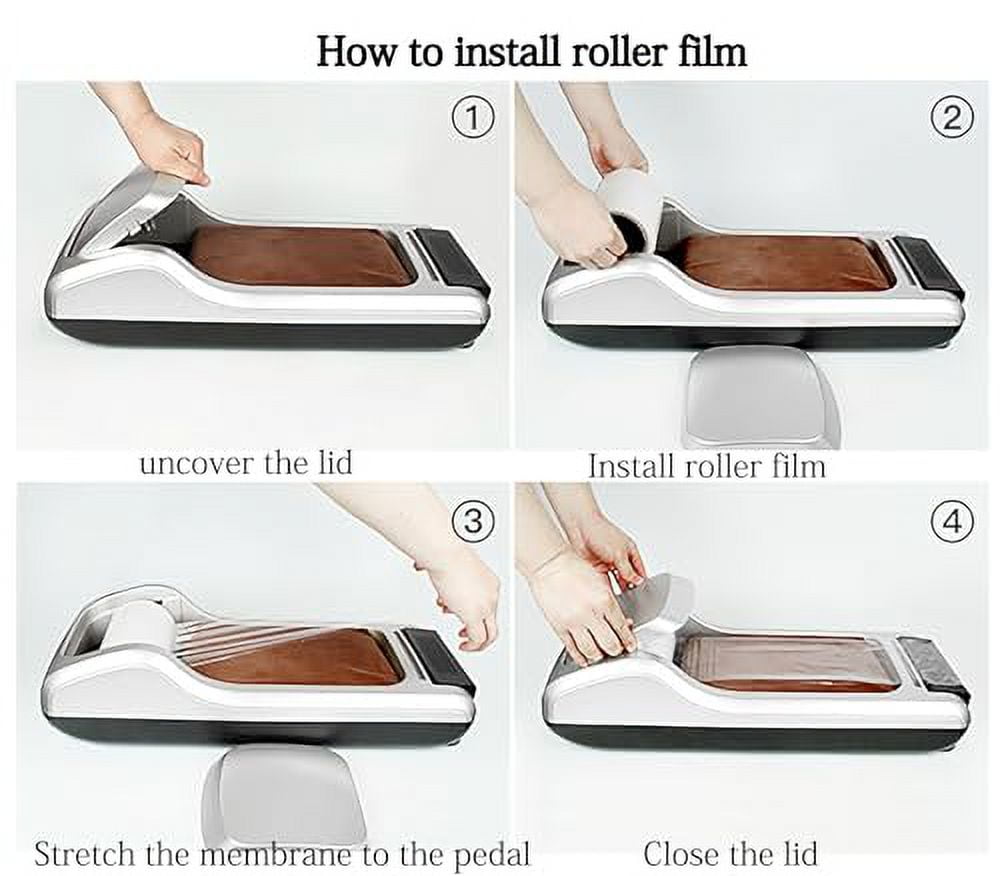 How to install roller film

①

uncover the lid

②

Install roller film

③

Stretch the membrane to the pedal

④

Close the lid