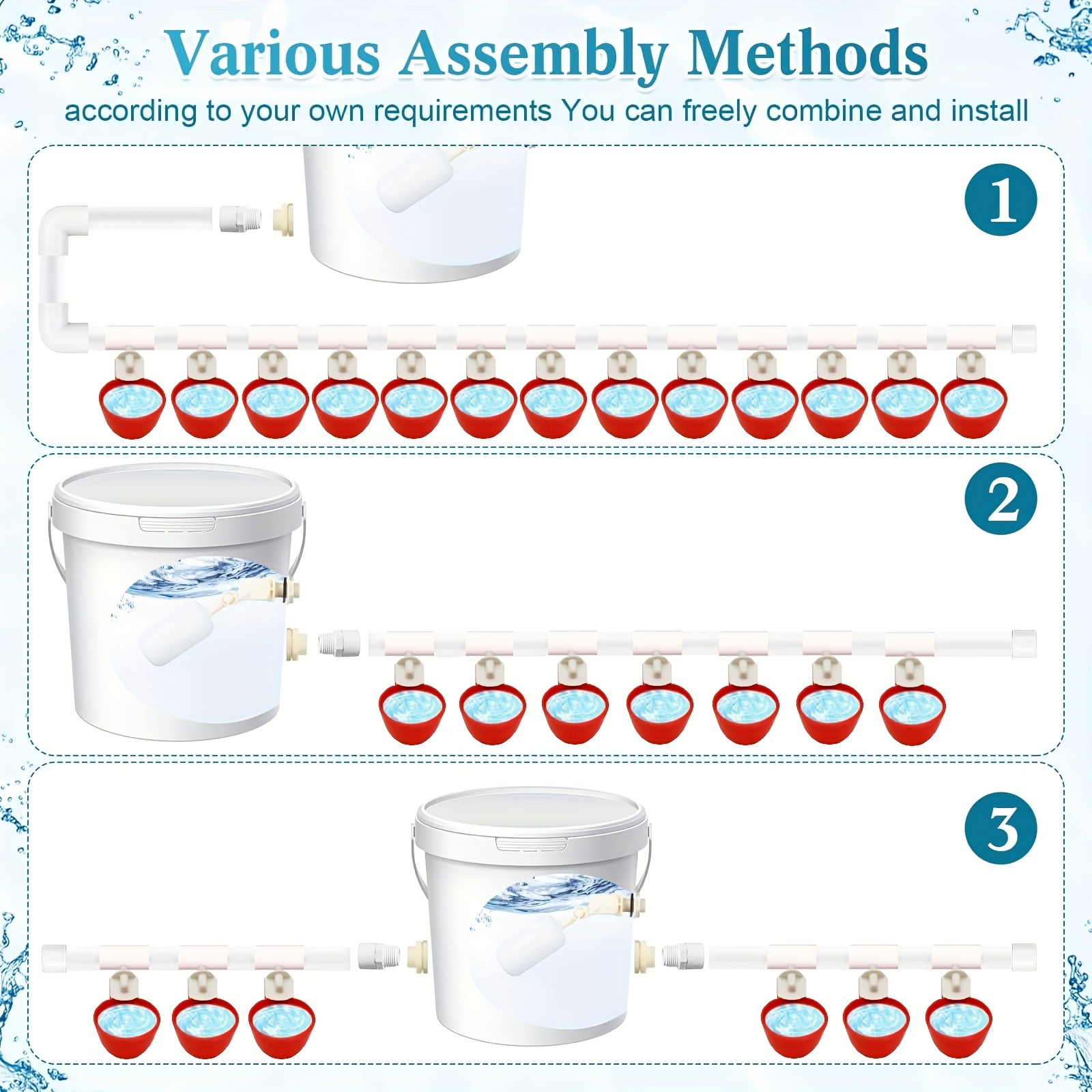 Various Assembly Methods

according to your own requirements You can freely combine and install

1

2

3