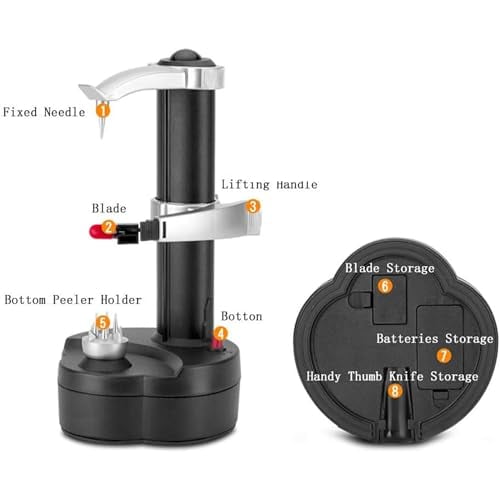 Fixed Needle 1

Lifting Handle

Blade

2

3

Bottom Peeler Holder

5

Botton

4

Blade Storage

6

Batteries Storage

7

Handy Thumb Knife Storage

8