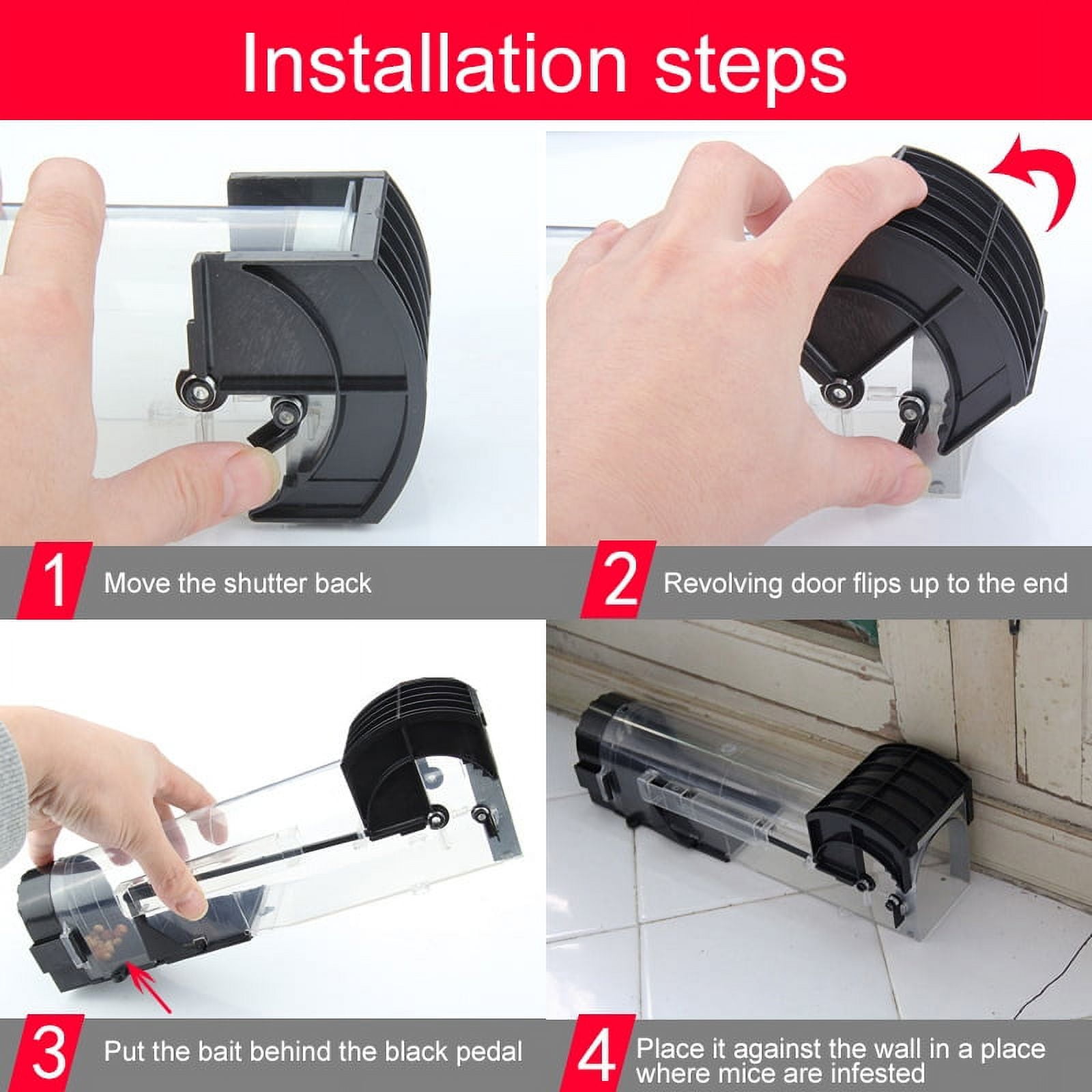 Installation steps

1 Move the shutter back

2 Revolving door flips up to the end

3 Put the bait behind the black pedal

4 Place it against the wall in a place where mice are infested