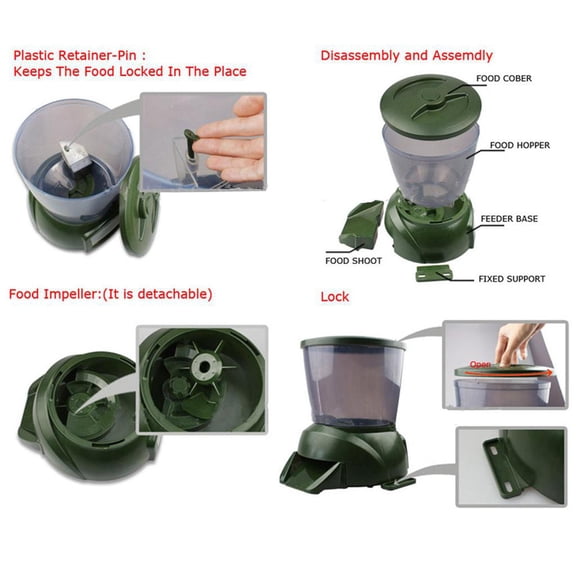 Plastic Retainer-Pin :
Keeps The Food Locked In The Place

Disassembly and Assemdly

FOOD COBER

FOOD HOPPER

FEEDER BASE

FOOD SHOOT

FIXED SUPPORT

Food Impeller:(It is detachable)

Lock

Open