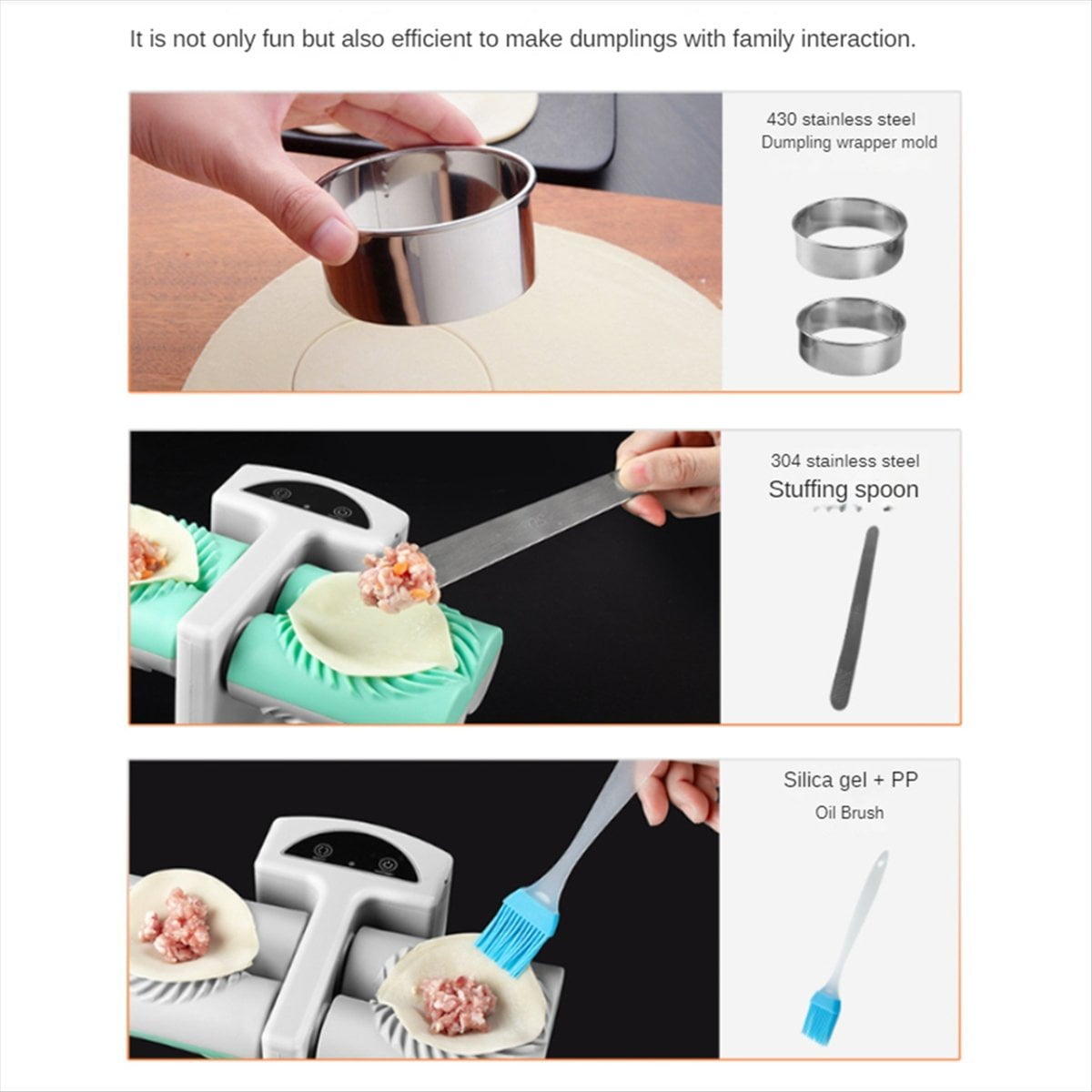 It is not only fun but also efficient to make dumplings with family interaction.

430 stainless steel
Dumpling wrapper mold

304 stainless steel
Stuffing spoon

Silica gel + PP
Oil Brush