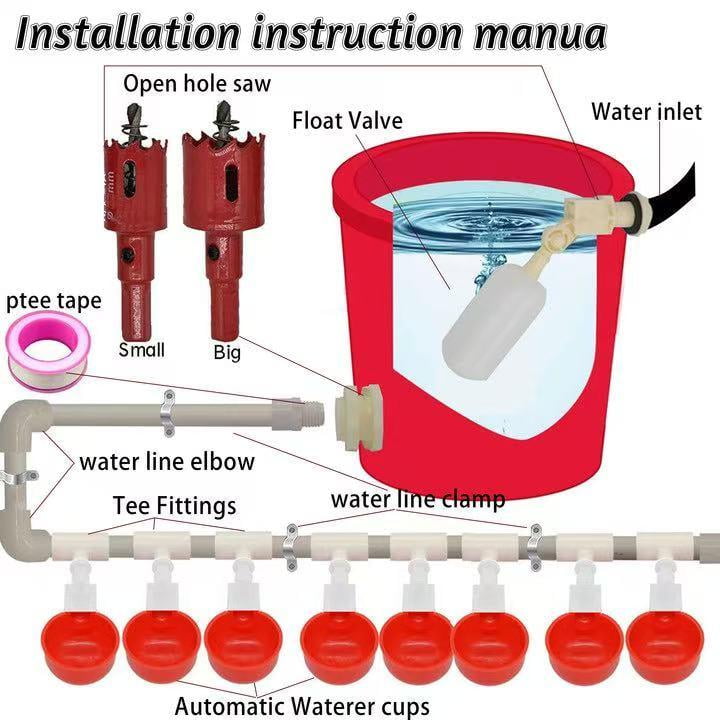 Installation instruction manua

Open hole saw

Float Valve

Water inlet

ptee tape

Small

Big

water line elbow

Tee Fittings

water line clamp

Automatic Waterer cups