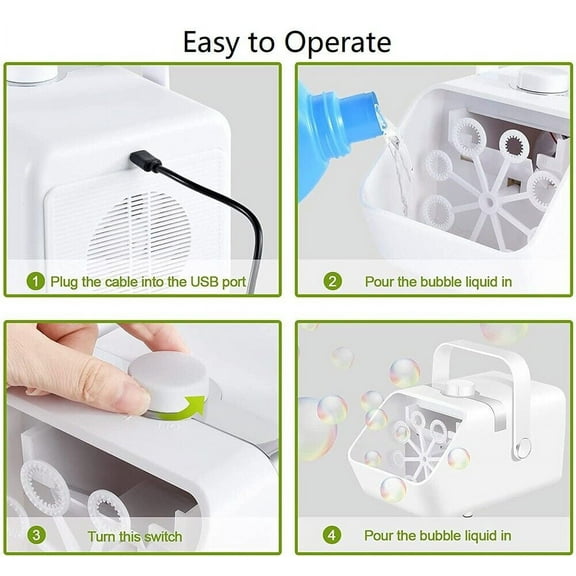 Easy to Operate

1 Plug the cable into the USB port

2 Pour the bubble liquid in

3 Turn this switch

4 Pour the bubble liquid in