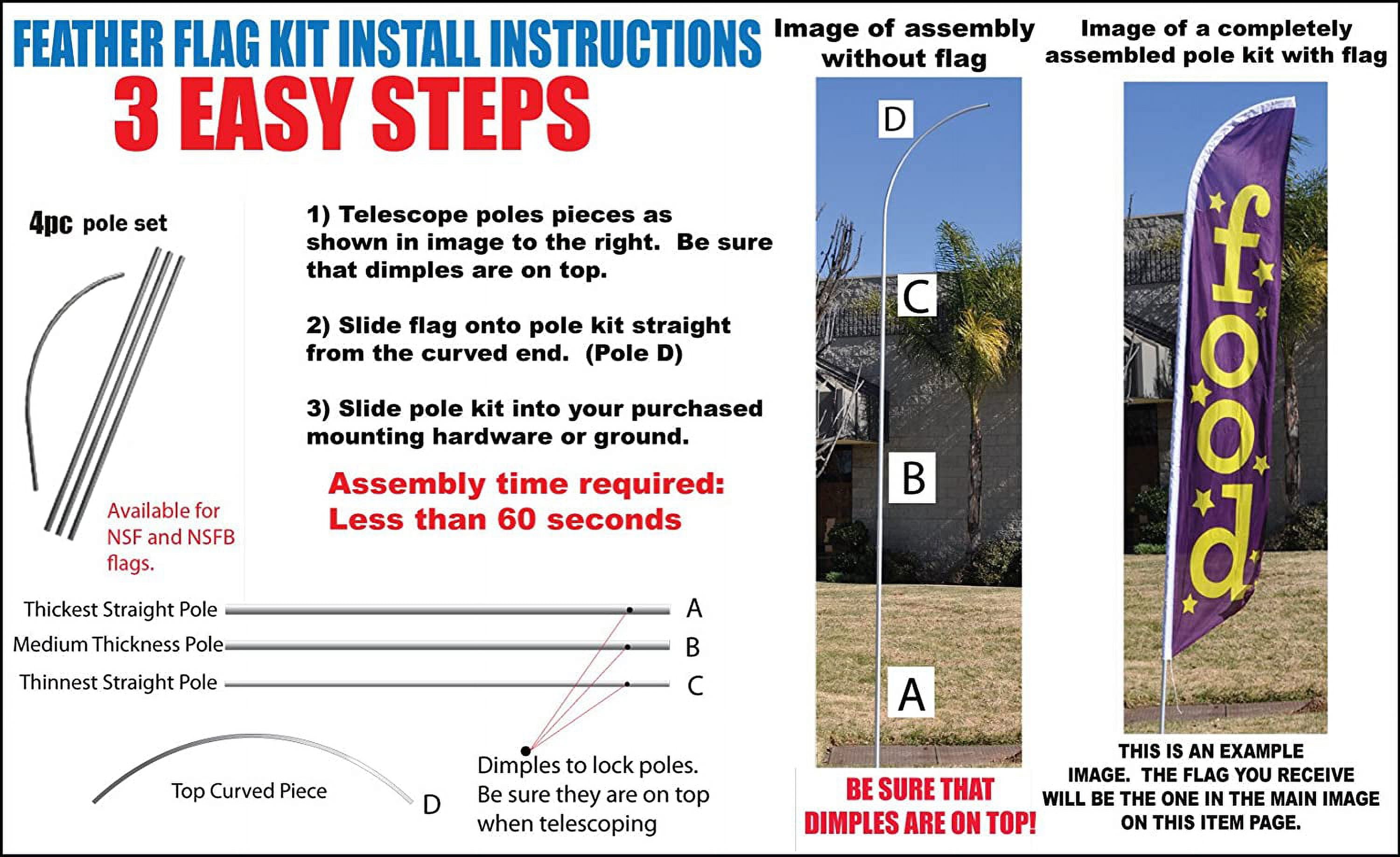 FEATHER FLAG KIT INSTALL INSTRUCTIONS
3 EASY STEPS

4pc pole set

Available for NSF and NSFB flags.

1) Telescope poles pieces as shown in image to the right. Be sure that dimples are on top.

2) Slide flag onto pole kit straight from the curved end. (Pole D)

3) Slide pole kit into your purchased mounting hardware or ground.

Assembly time required: Less than 60 seconds

Thickest Straight Pole A
Medium Thickness Pole B
Thinnest Straight Pole C

Top Curved Piece D

Dimples to lock poles. Be sure they are on top when telescoping

Image of assembly without flag

D
C
B
A

BE SURE THAT DIMPLES ARE ON TOP!

Image of a completely assembled pole kit with flag

food

THIS IS AN EXAMPLE IMAGE. THE FLAG YOU RECEIVE WILL BE THE ONE IN THE MAIN IMAGE ON THIS ITEM PAGE.