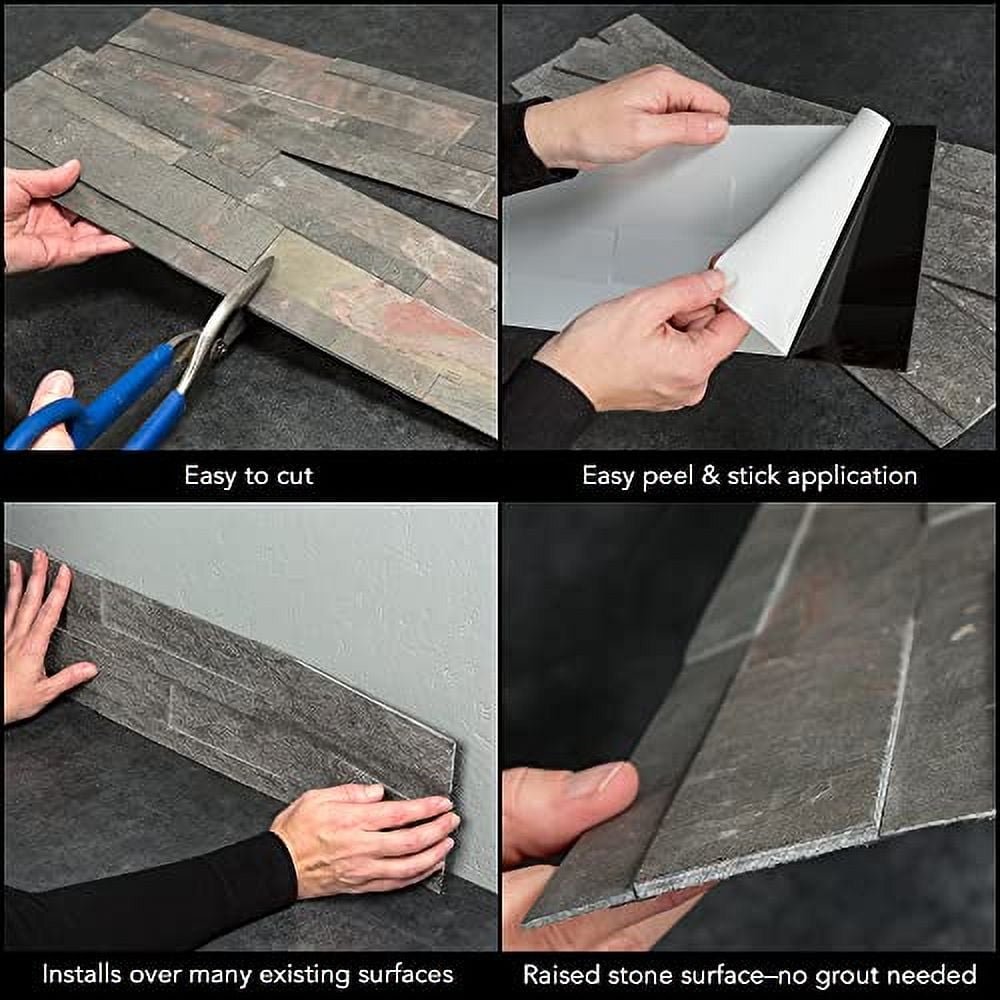 Easy to cut

Easy peel & stick application

Installs over many existing surfaces

Raised stone surface–no grout needed