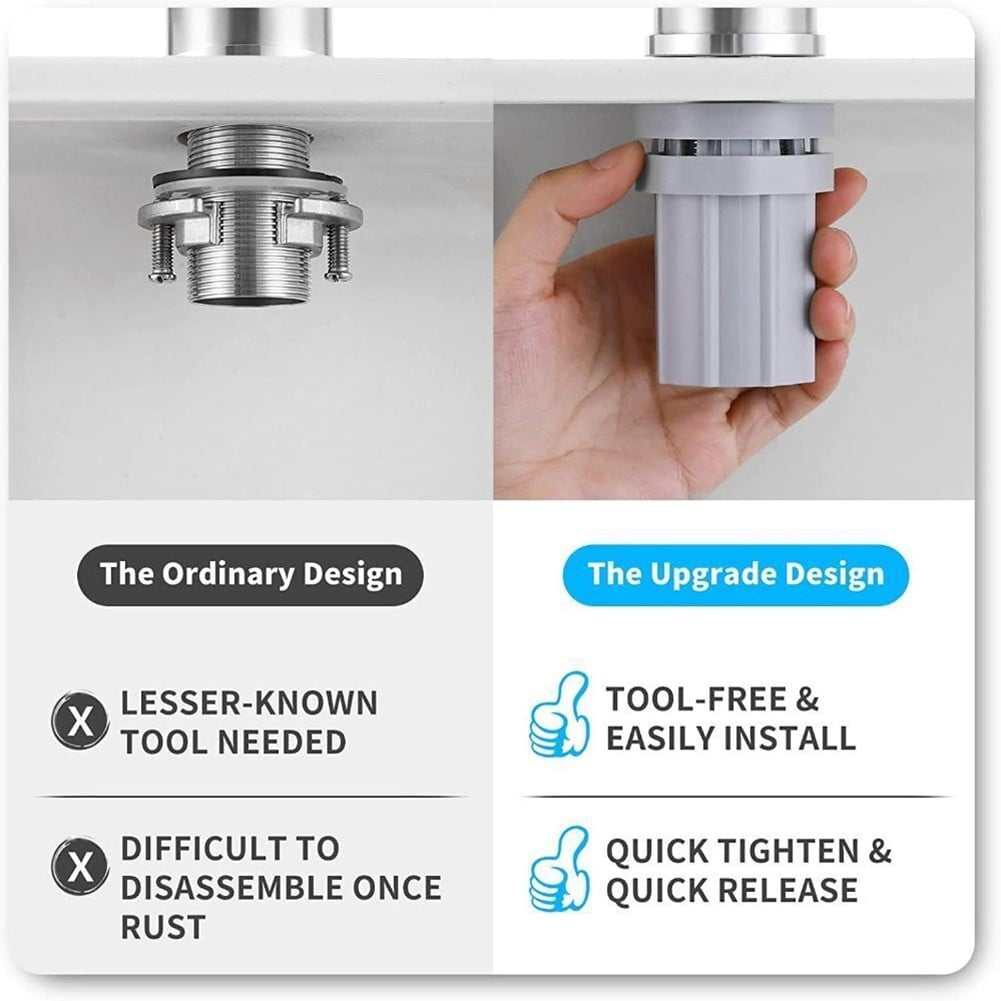 The Ordinary Design

X LESSER-KNOWN TOOL NEEDED

X DIFFICULT TO DISASSEMBLE ONCE RUST

The Upgrade Design

TOOL-FREE & EASILY INSTALL

QUICK TIGHTEN & QUICK RELEASE