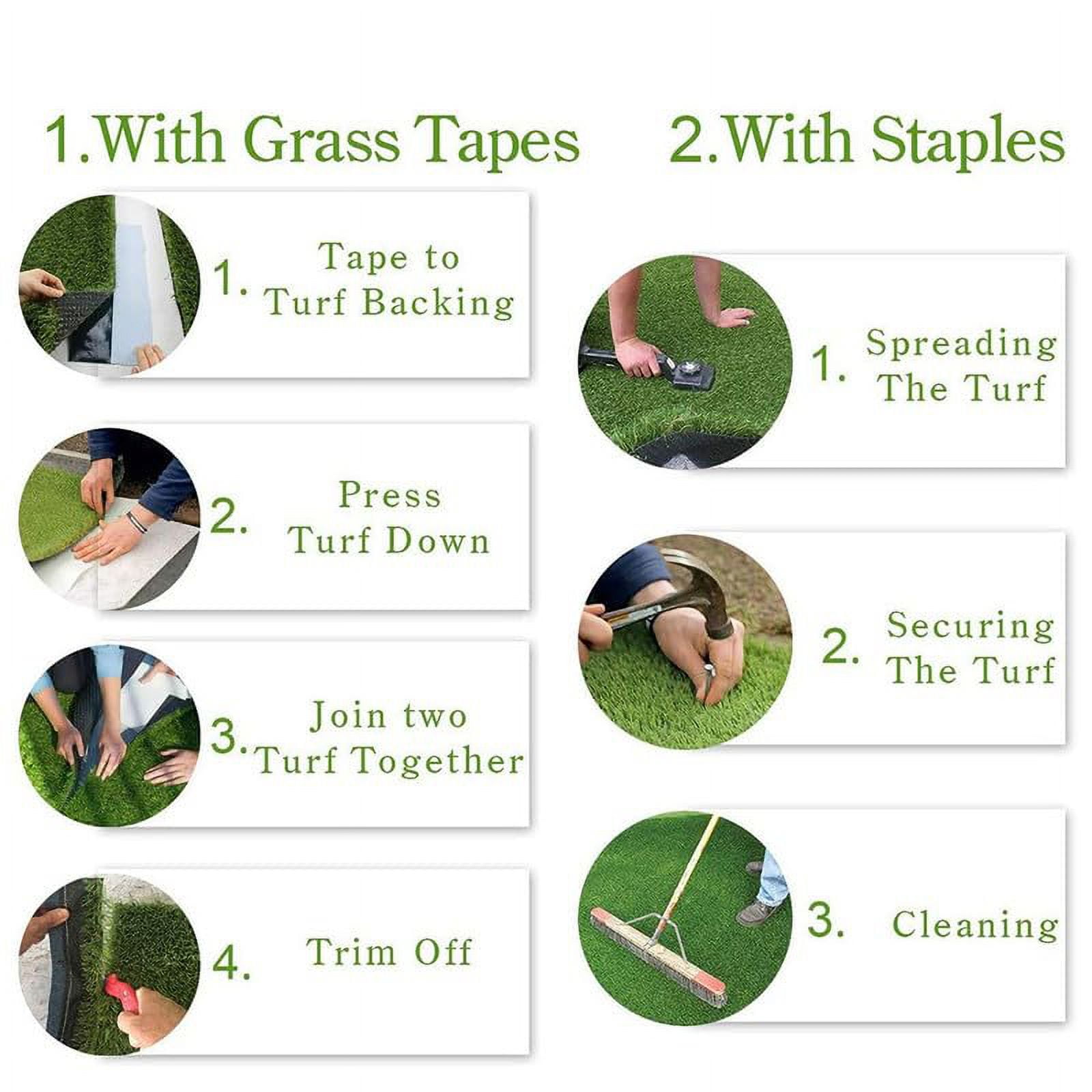 1.With Grass Tapes

1. Tape to Turf Backing

2. Press Turf Down

3. Join two Turf Together

4. Trim Off

2.With Staples

1. Spreading The Turf

2. Securing The Turf

3. Cleaning