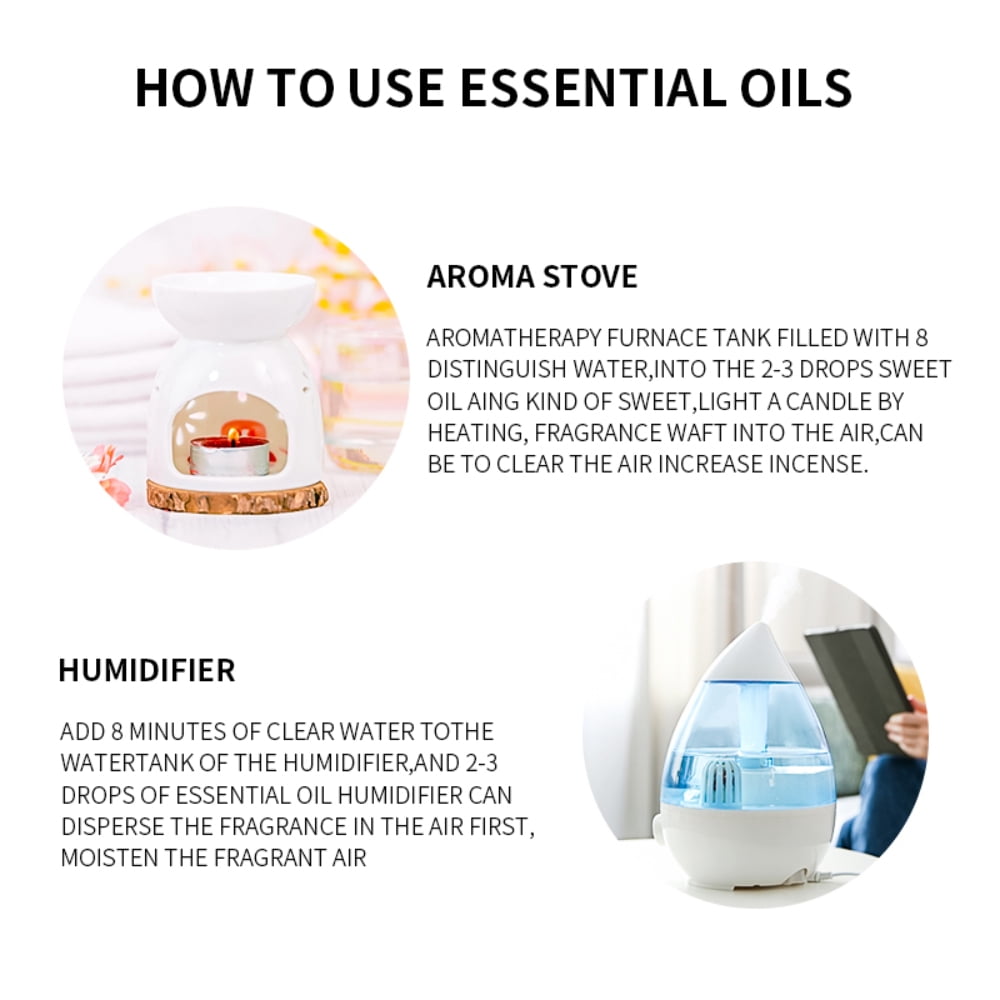 HOW TO USE ESSENTIAL OILS

AROMA STOVE

AROMATHERAPY FURNACE TANK FILLED WITH 8 DISTINGUISH WATER,INTO THE 2-3 DROPS SWEET OIL AING KIND OF SWEET,LIGHT A CANDLE BY HEATING, FRAGRANCE WAFT INTO THE AIR,CAN BE TO CLEAR THE AIR INCREASE INCENSE.

HUMIDIFIER

ADD 8 MINUTES OF CLEAR WATER TOTHE WATERTANK OF THE HUMIDIFIER,AND 2-3 DROPS OF ESSENTIAL OIL HUMIDIFIER CAN DISPERSE THE FRAGRANCE IN THE AIR FIRST, MOISTEN THE FRAGRANT AIR