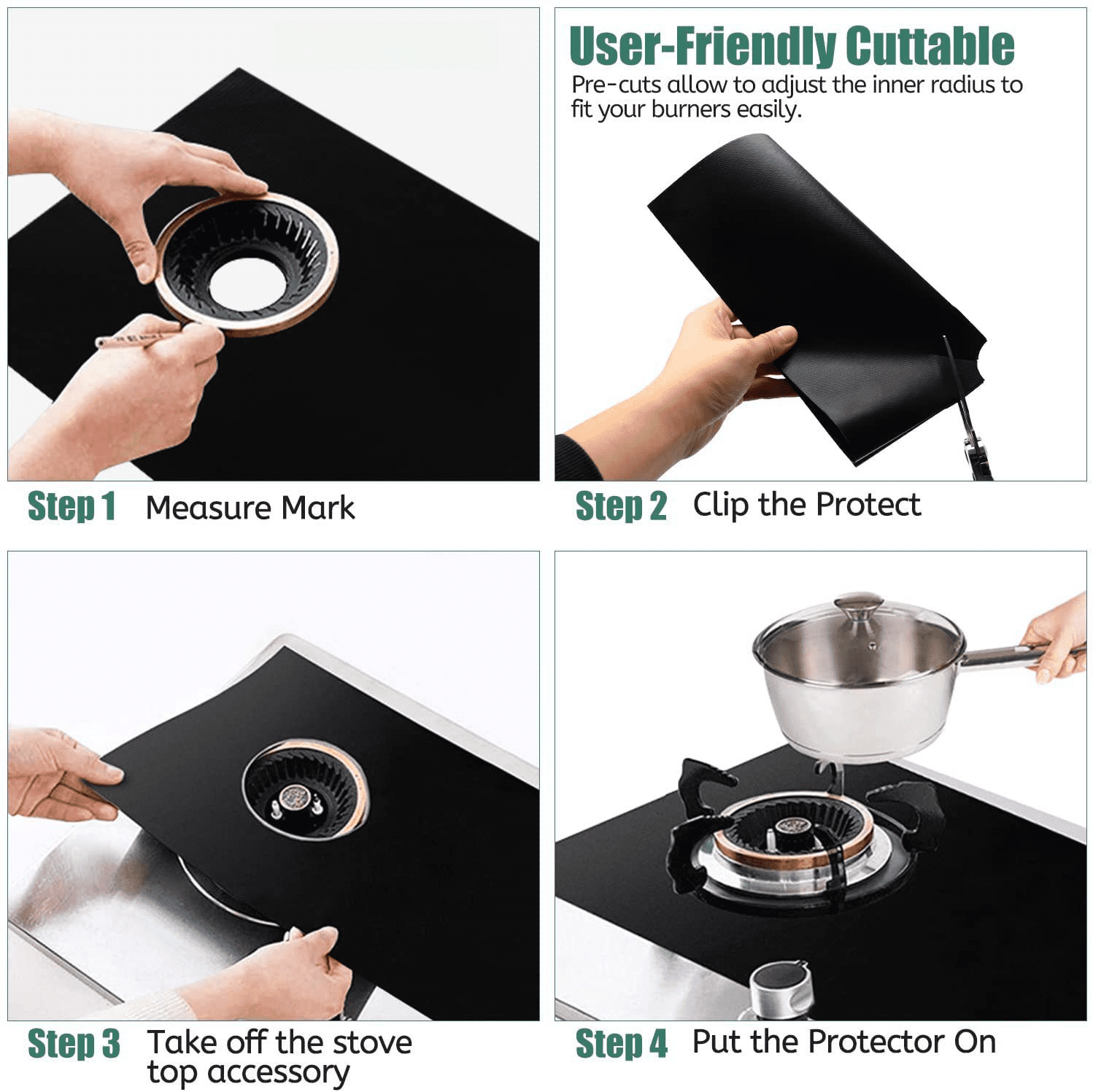 User-Friendly Cuttable
Pre-cuts allow to adjust the inner radius to fit your burners easily.

Step 1 Measure Mark

Step 2 Clip the Protect

Step 3 Take off the stove top accessory

Step 4 Put the Protector On