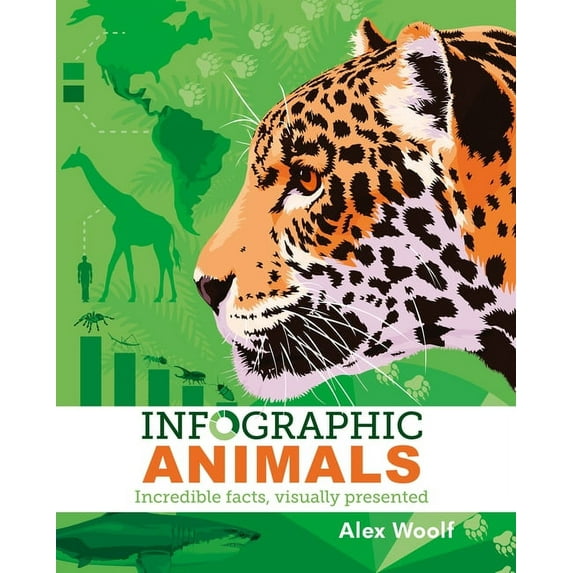 INFOGRAPHIC
ANIMALS
Incredible facts, visually presented

Alex Woolf