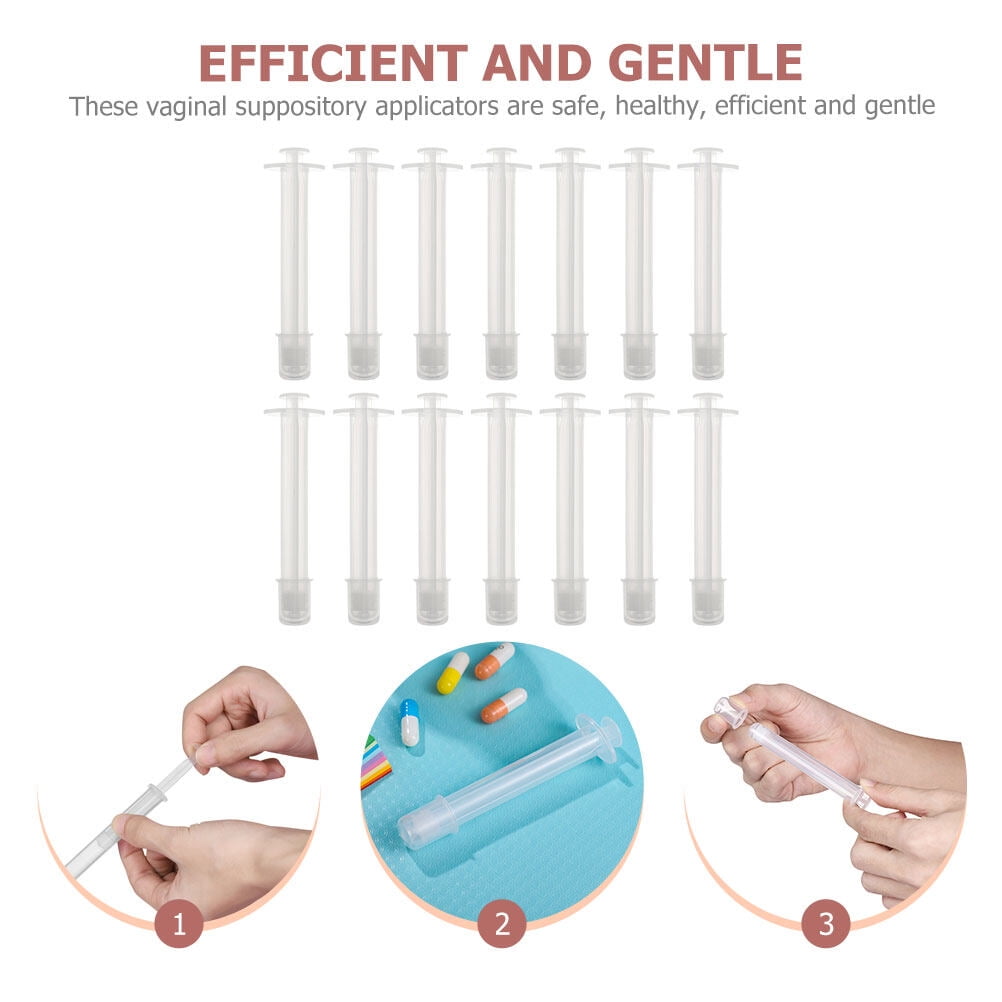 EFFICIENT AND GENTLE

These vaginal suppository applicators are safe, healthy, efficient and gentle

1

2

3