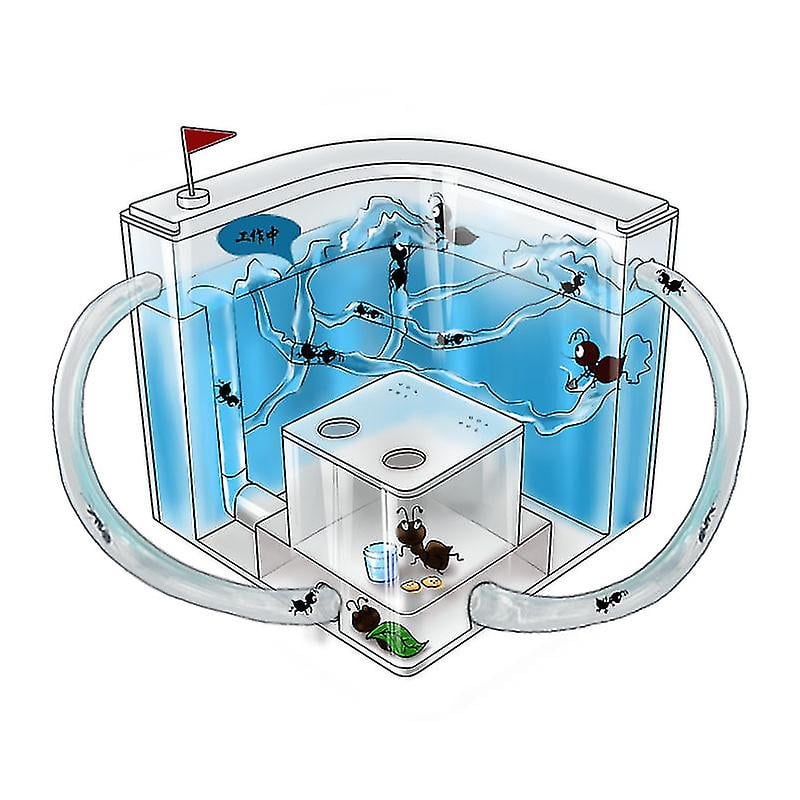 工作中