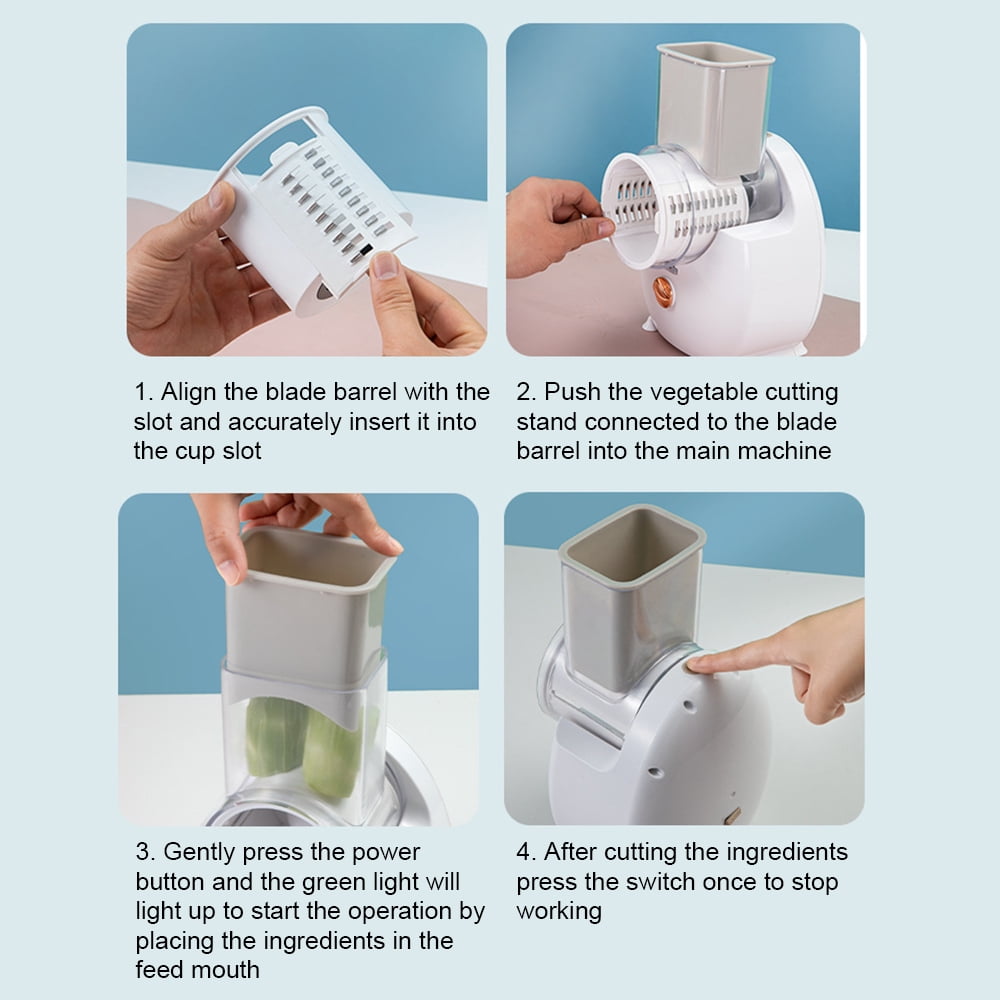 1. Align the blade barrel with the slot and accurately insert it into the cup slot

2. Push the vegetable cutting stand connected to the blade barrel into the main machine

3. Gently press the power button and the green light will light up to start the operation by placing the ingredients in the feed mouth

4. After cutting the ingredients press the switch once to stop working