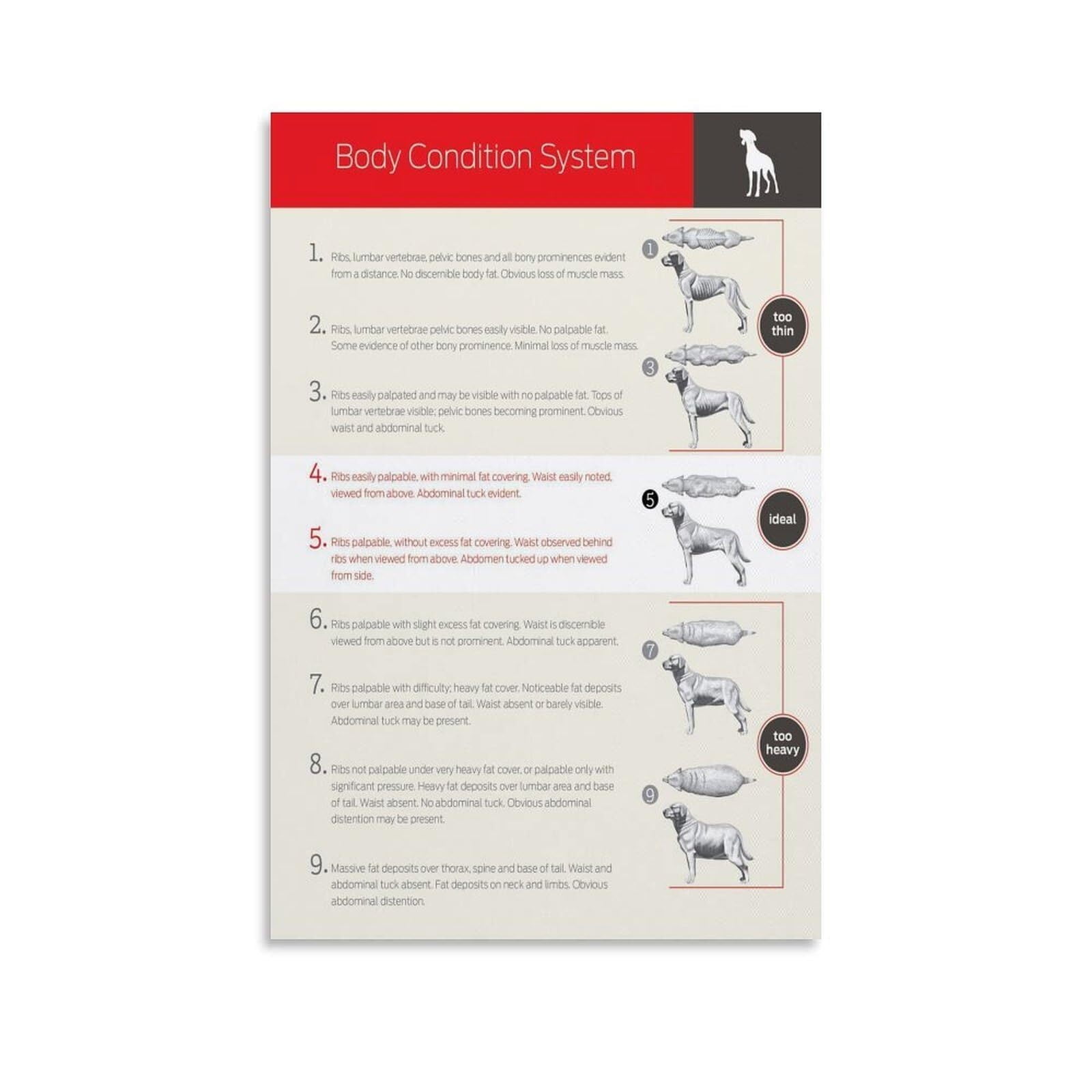 Body Condition System

1. Ribs, lumbar vertebrae, pelvic bones and all bony prominences evident from a distance. No discernible body fat. Obvious loss of muscle mass.

2. Ribs, lumbar vertebrae pelvic bones easily visible. No palpable fat. Some evidence of other bony prominence. Minimal loss of muscle mass.

3. Ribs easily palpated and may be visible with no palpable fat. Tops of lumbar vertebrae visible; pelvic bones becoming prominent. Obvious waist and abdominal tuck.

4. Ribs easily palpable, with minimal fat covering. Waist easily noted, viewed from above. Abdominal tuck evident.

5. Ribs palpable, without excess fat covering. Waist observed behind ribs when viewed from above. Abdomen tucked up when viewed from side.

6. Ribs palpable with slight excess fat covering. Waist is discernible viewed from above but is not prominent. Abdominal tuck apparent.

7. Ribs palpable with difficulty; heavy fat cover. Noticeable fat deposits over lumbar area and base of tail. Waist absent or barely visible. Abdominal tuck may be present.

8. Ribs not palpable under very heavy fat cover, or palpable only with significant pressure. Heavy fat deposits over lumbar area and base of tail. Waist absent. No abdominal tuck. Obvious abdominal distention may be present.

9. Massive fat deposits over thorax, spine and base of tail. Waist and abdominal tuck absent. Fat deposits on neck and limbs. Obvious abdominal distention.

1
3
too thin
5
ideal
7
9
too heavy