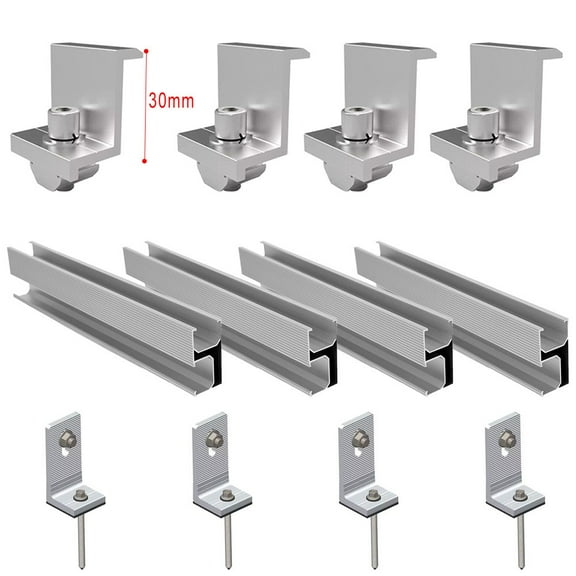 30mm