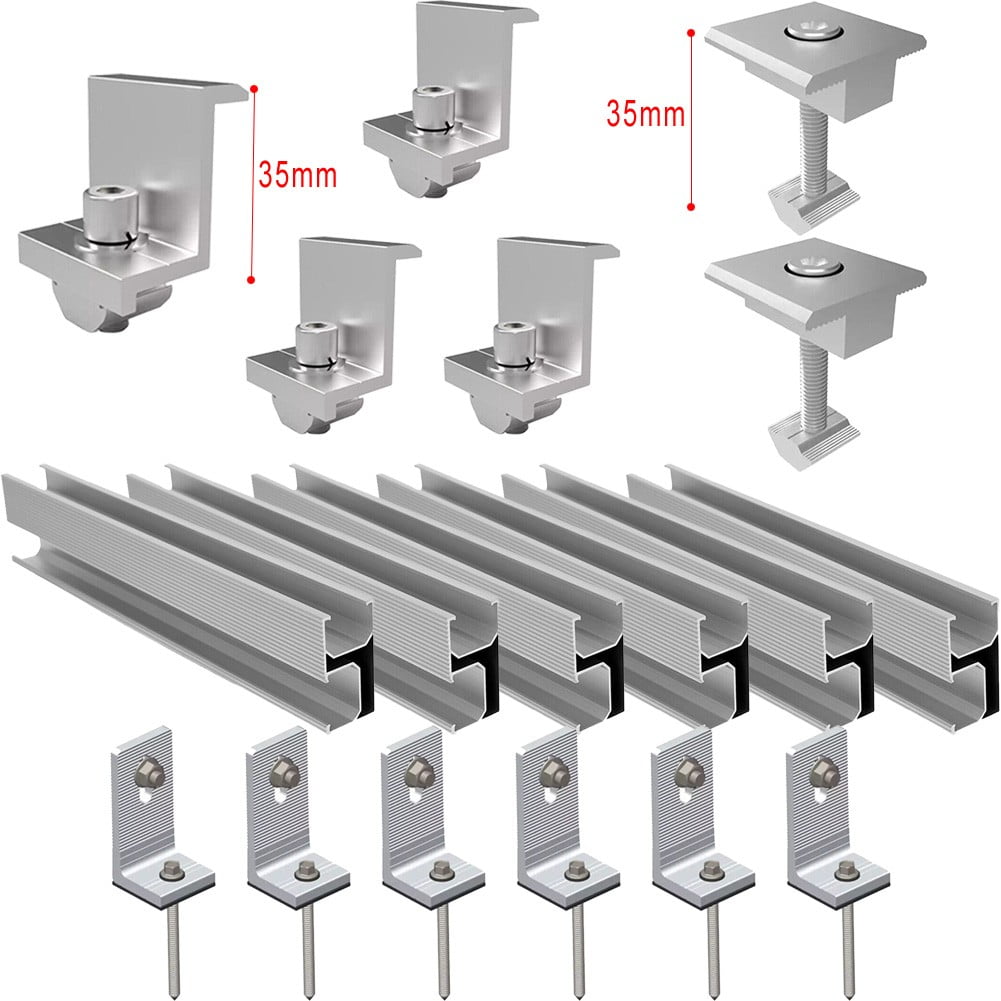 35mm

35mm