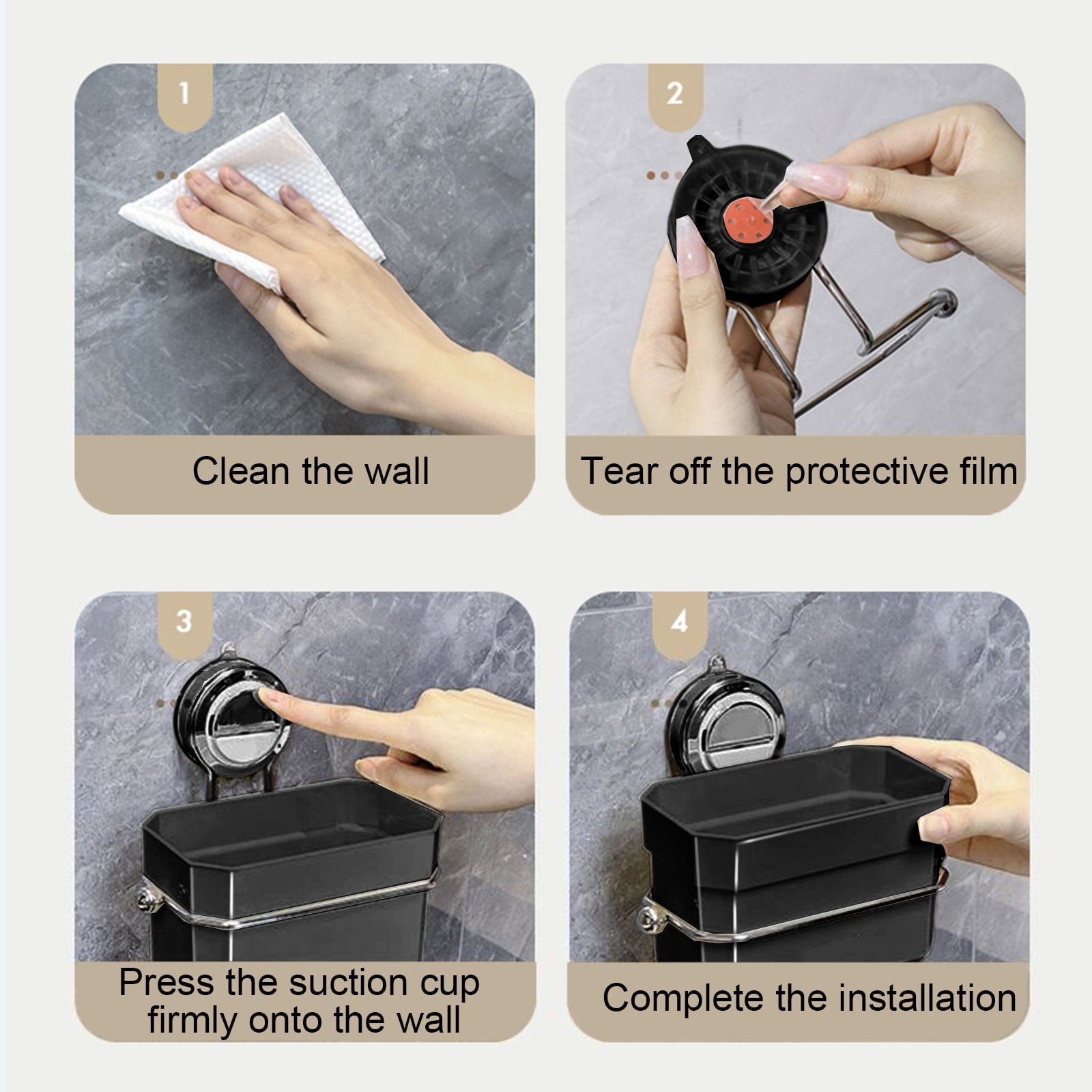 1

Clean the wall

2

Tear off the protective film

3

Press the suction cup firmly onto the wall

4

Complete the installation