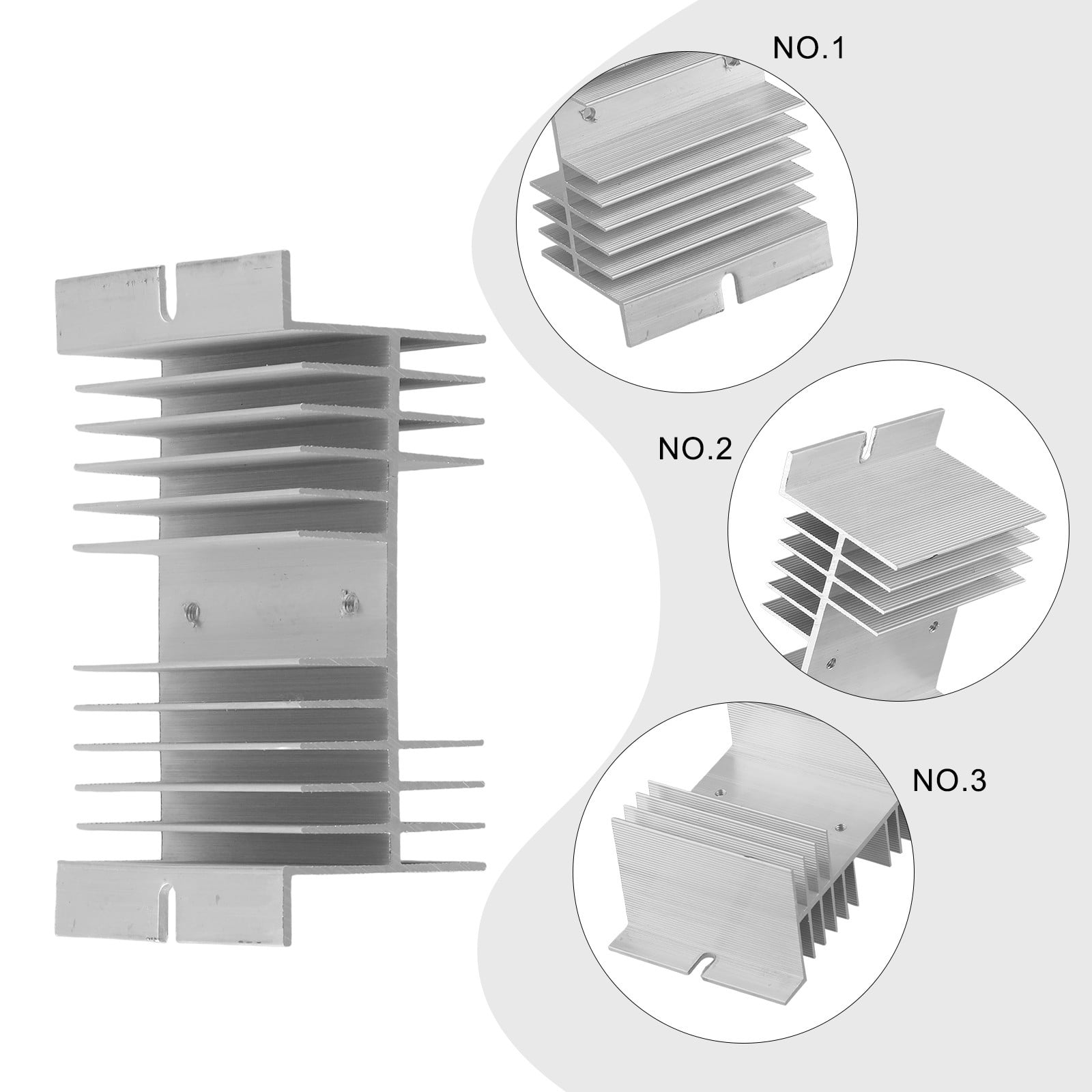 NO.1

NO.2

NO.3