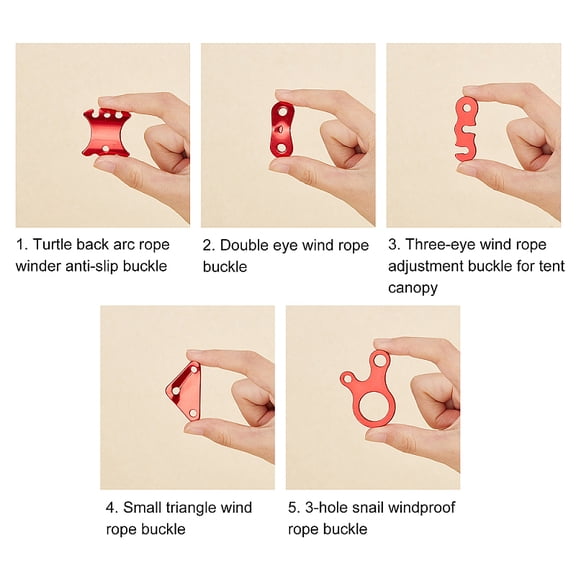 1. Turtle back arc rope winder anti-slip buckle

2. Double eye wind rope buckle

3. Three-eye wind rope adjustment buckle for tent canopy

4. Small triangle wind rope buckle

5. 3-hole snail windproof rope buckle