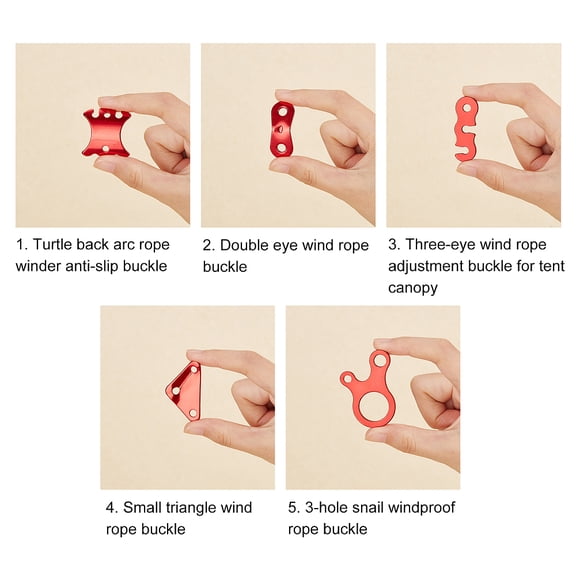 1. Turtle back arc rope winder anti-slip buckle

2. Double eye wind rope buckle

3. Three-eye wind rope adjustment buckle for tent canopy

4. Small triangle wind rope buckle

5. 3-hole snail windproof rope buckle