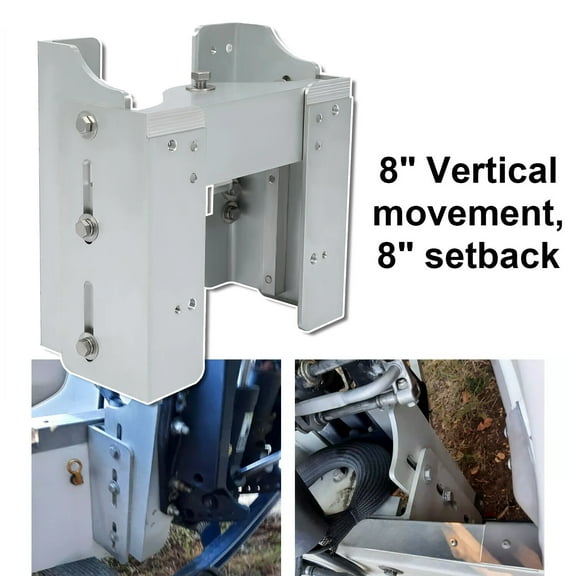 8" Vertical movement, 8" setback