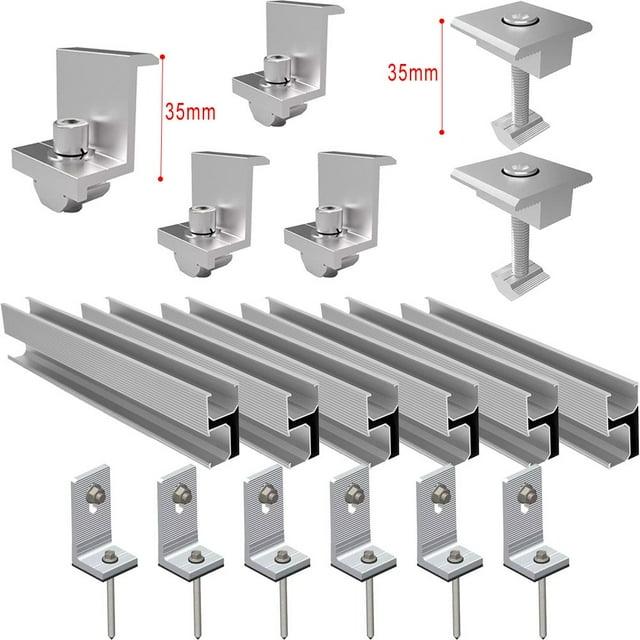 35mm

35mm