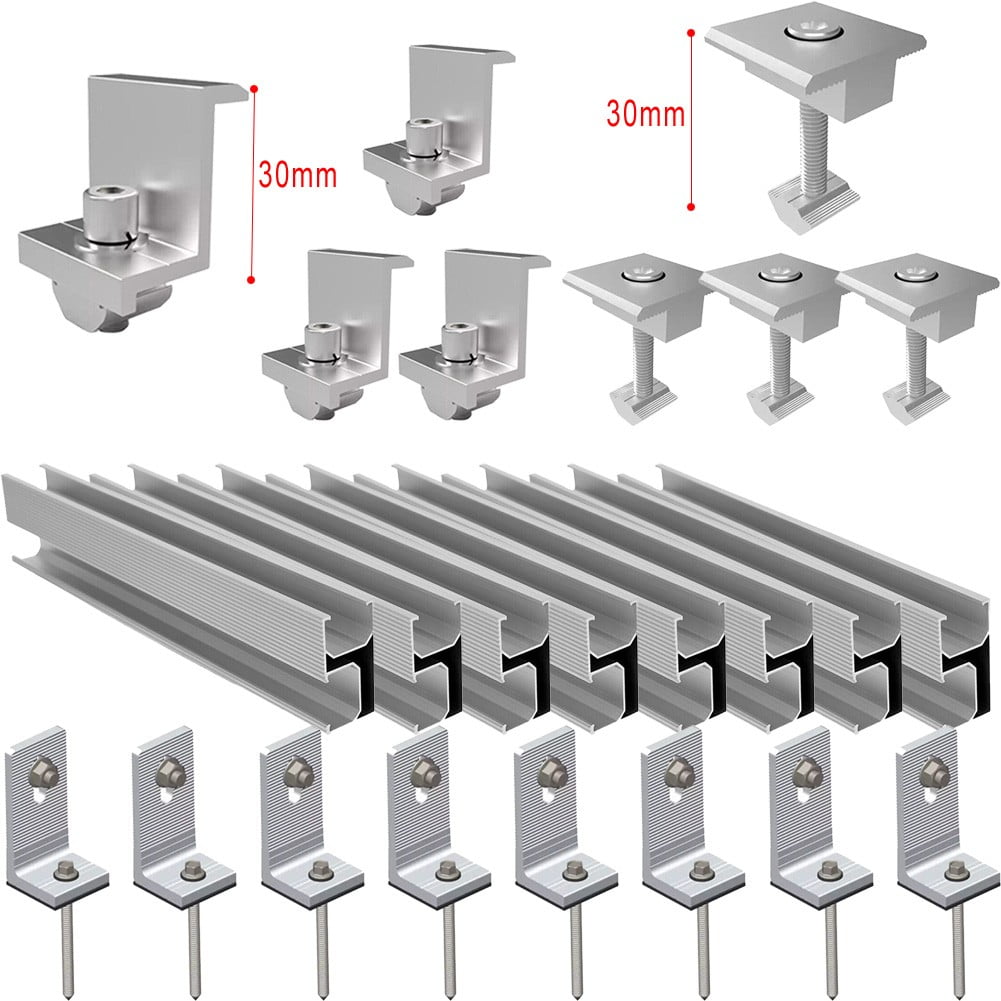 30mm

30mm